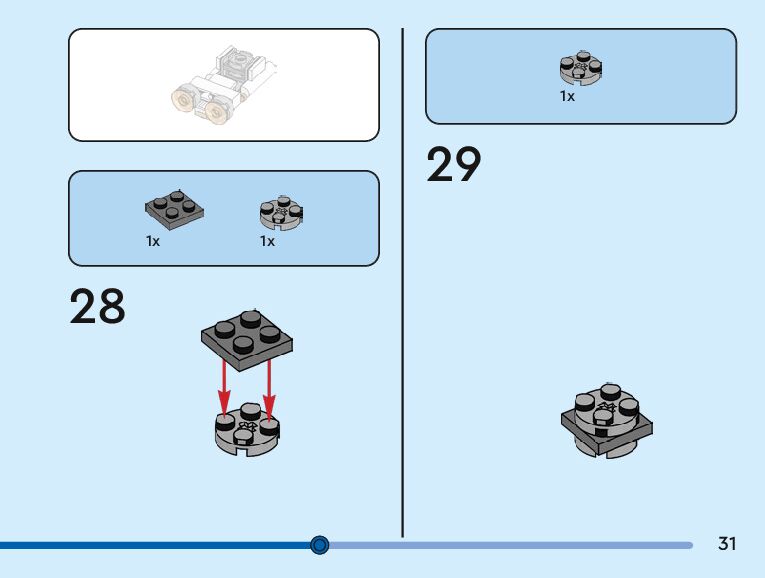 1x 1x

28

1x

29

31