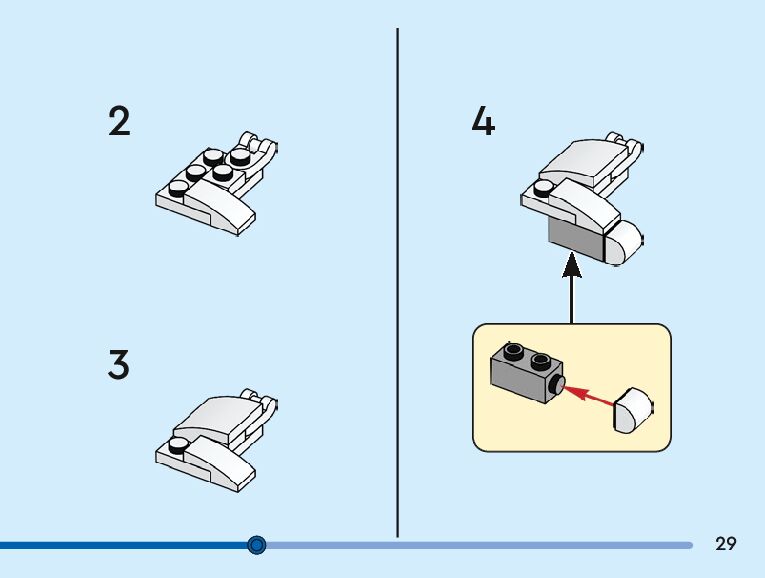 2

3

4

29