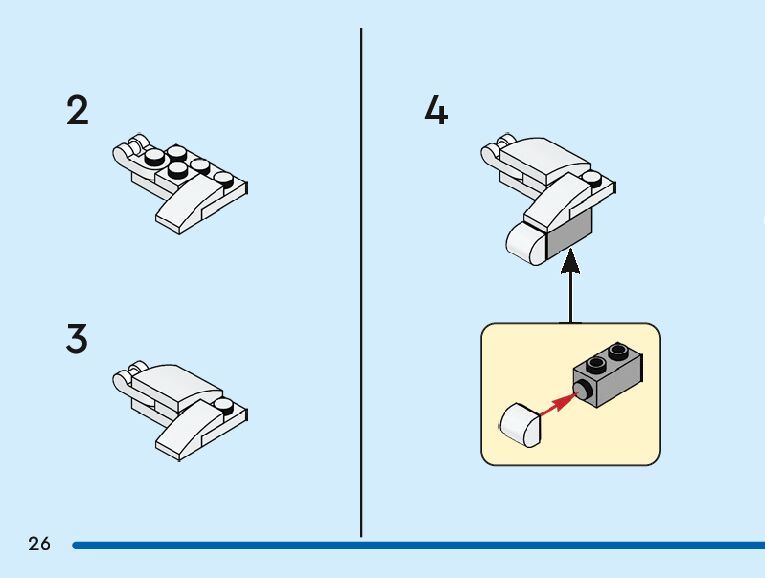 2

3

4

26