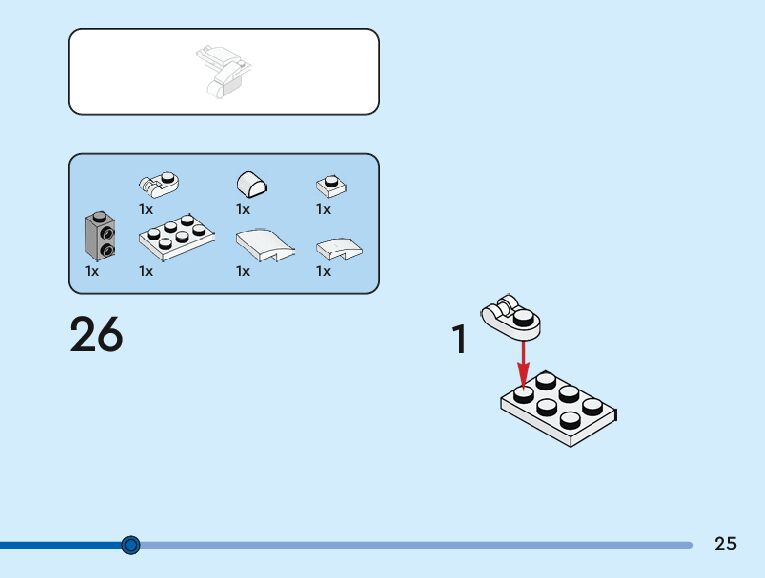 1x
1x
1x
1x
1x
1x
1x

26

1

25