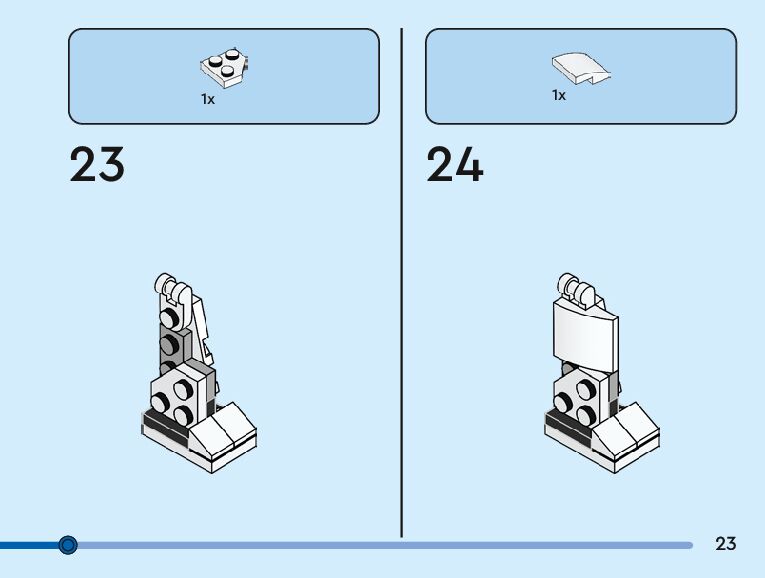 1x

23

1x

24

23