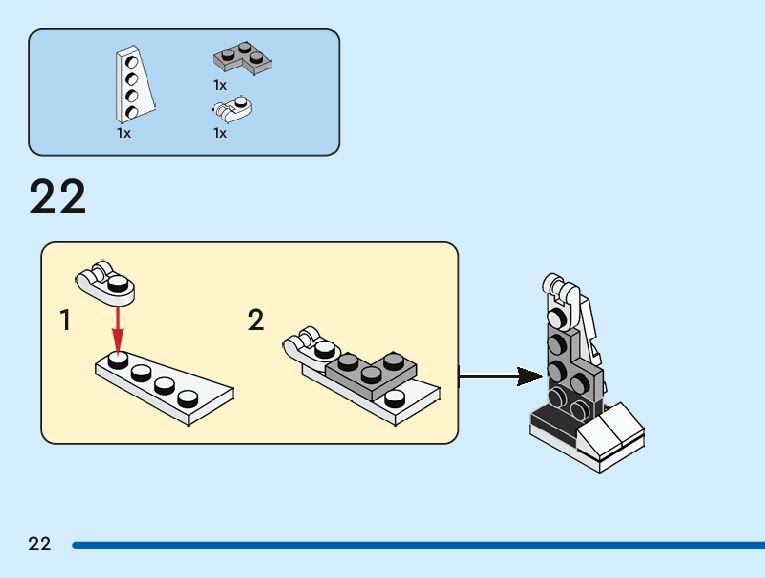 1x
1x
1x

22

1

2

22