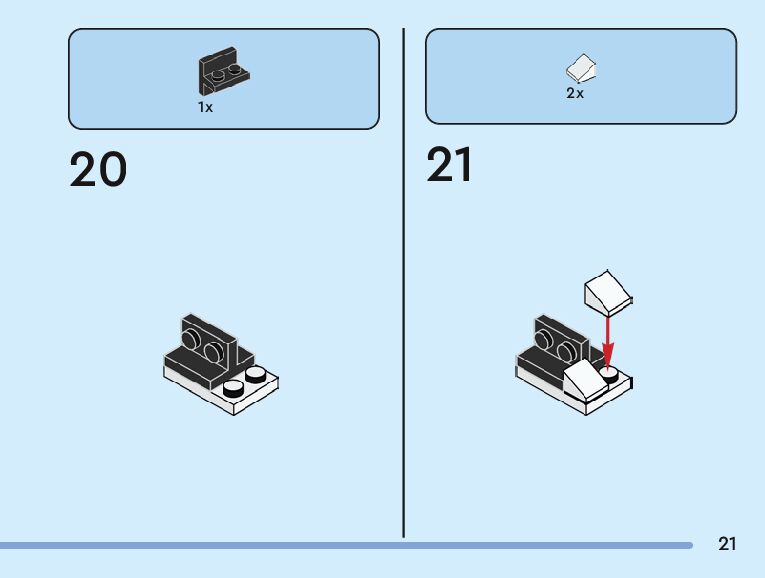 1x

20

2x

21

21