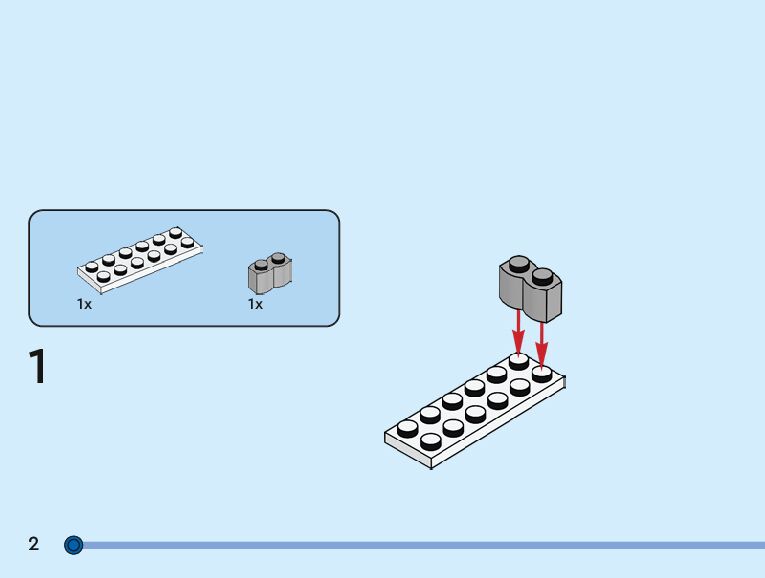 1x

1x

1

2