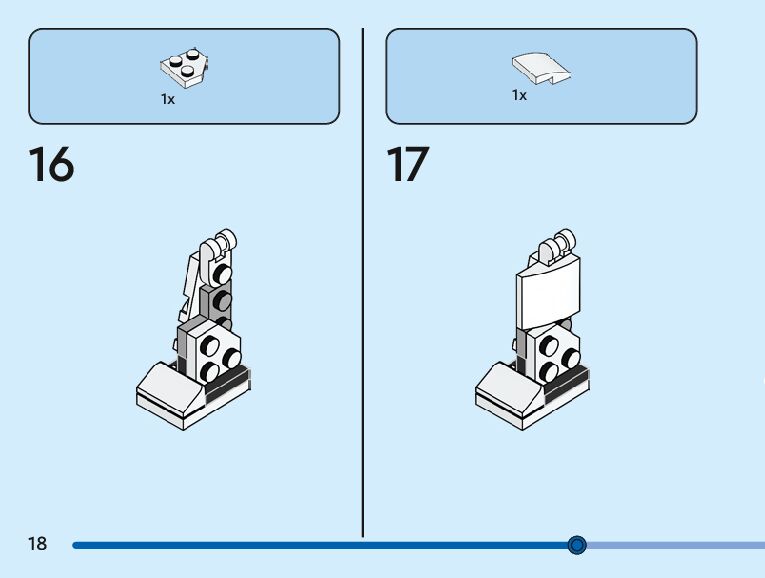 1x

16

1x

17

18