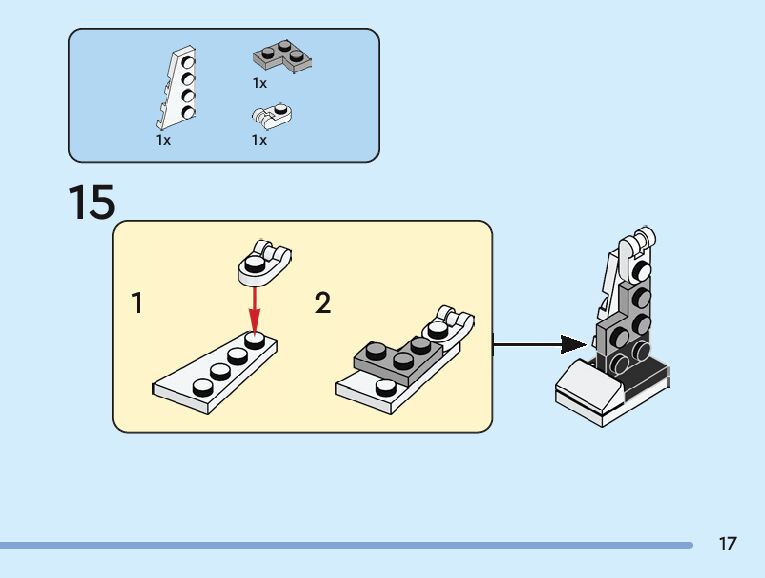 1x

1x

1x

15

1

2

17