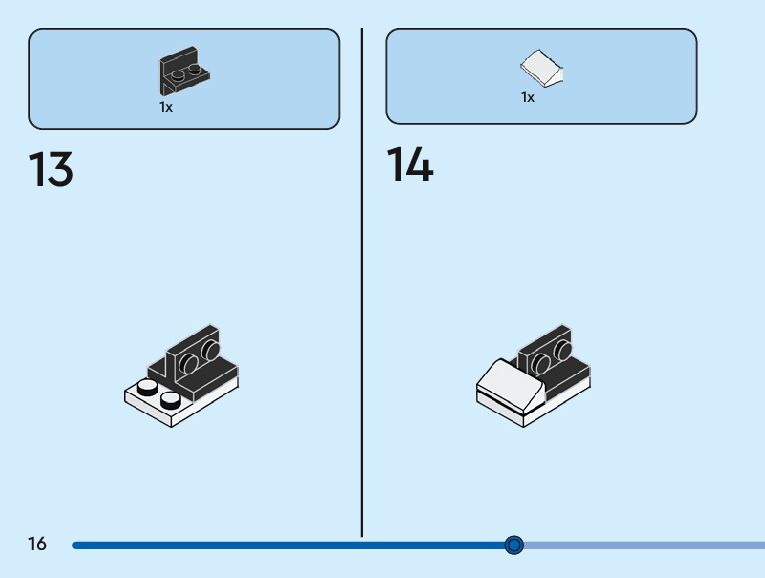 1x

13

1x

14

16