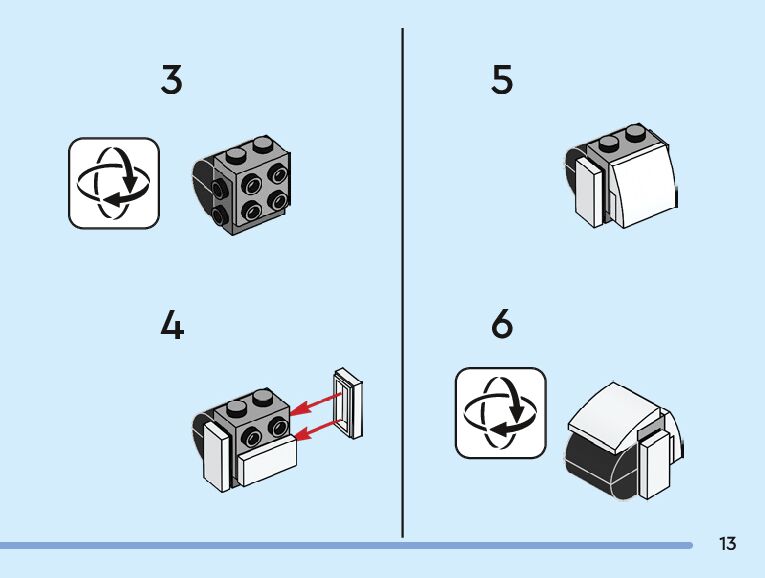 3

4

5

6

13