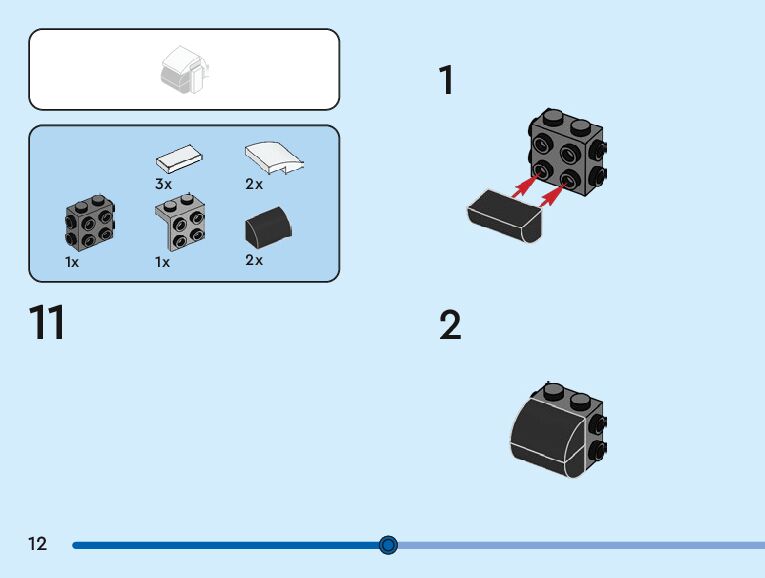 3x

2x

1x

1x

2x

11

1

2

12