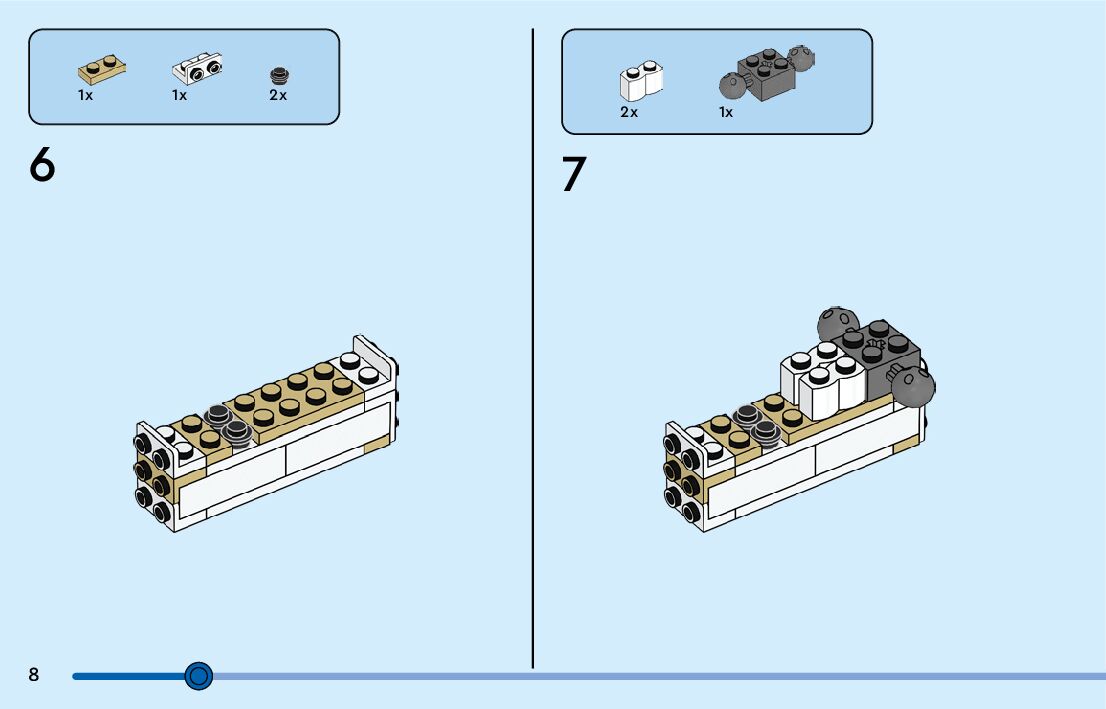 1x 1x 2x

6

2x 1x

7

8