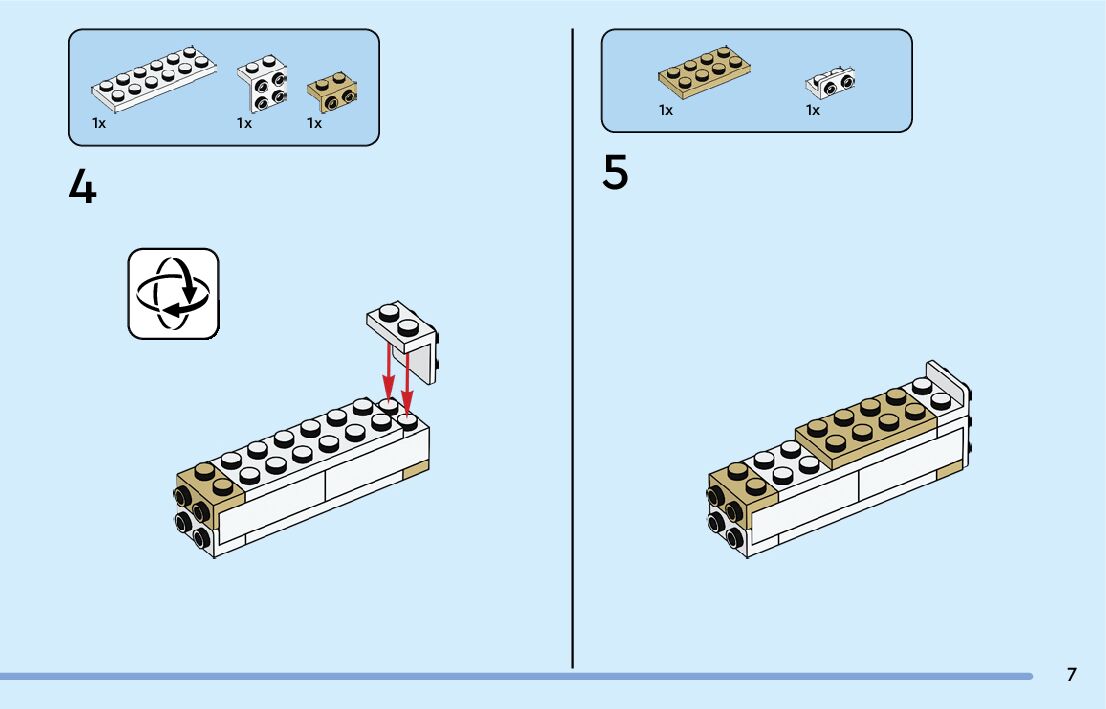 1x 1x 1x

4

1x 1x

5

7