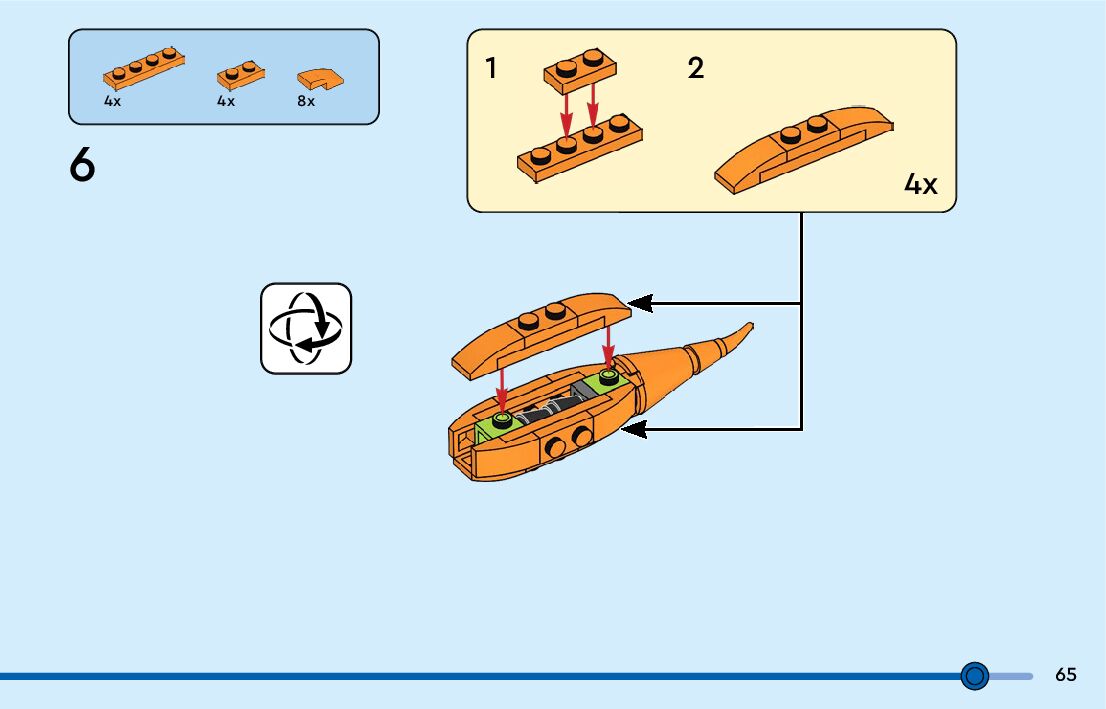 4x 4x 8x

6

1 2

4x

65