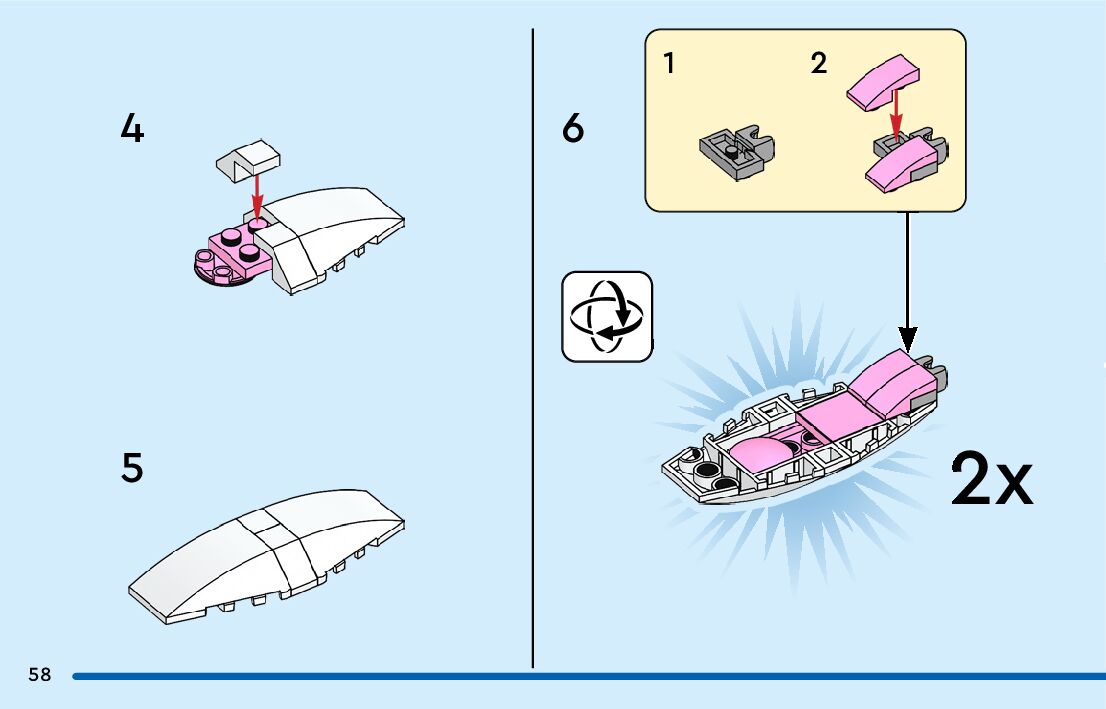 4

5

6

1

2

2x

58