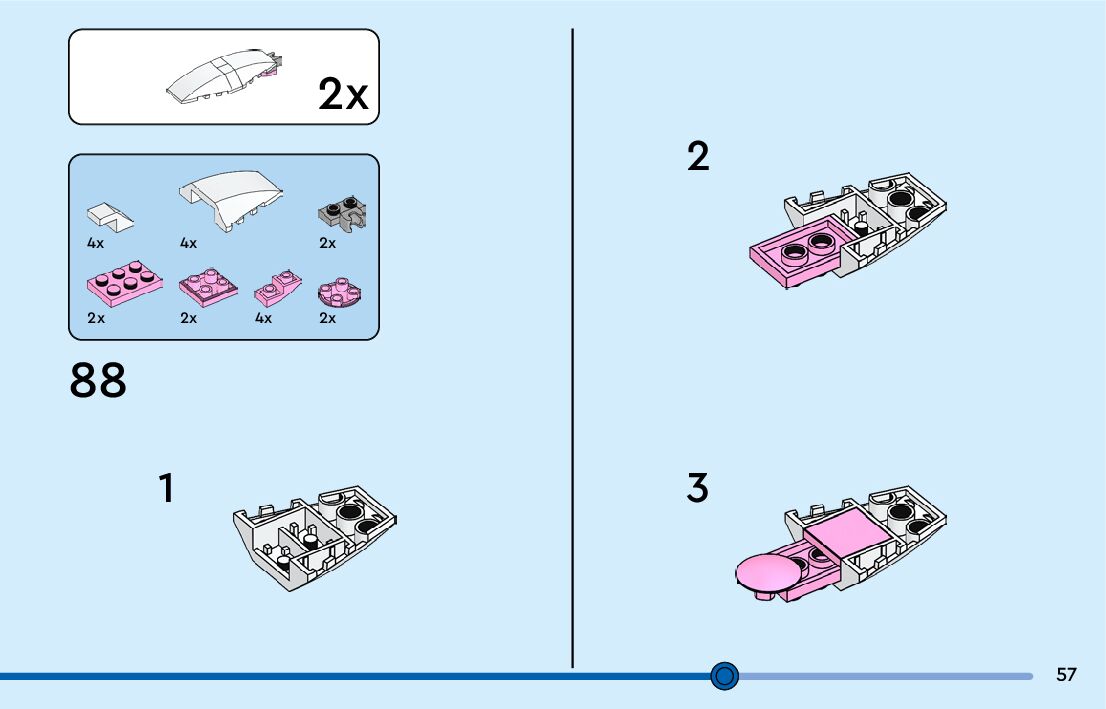 2x

4x
4x
2x
2x
2x
4x
2x

88

1

2

3

57