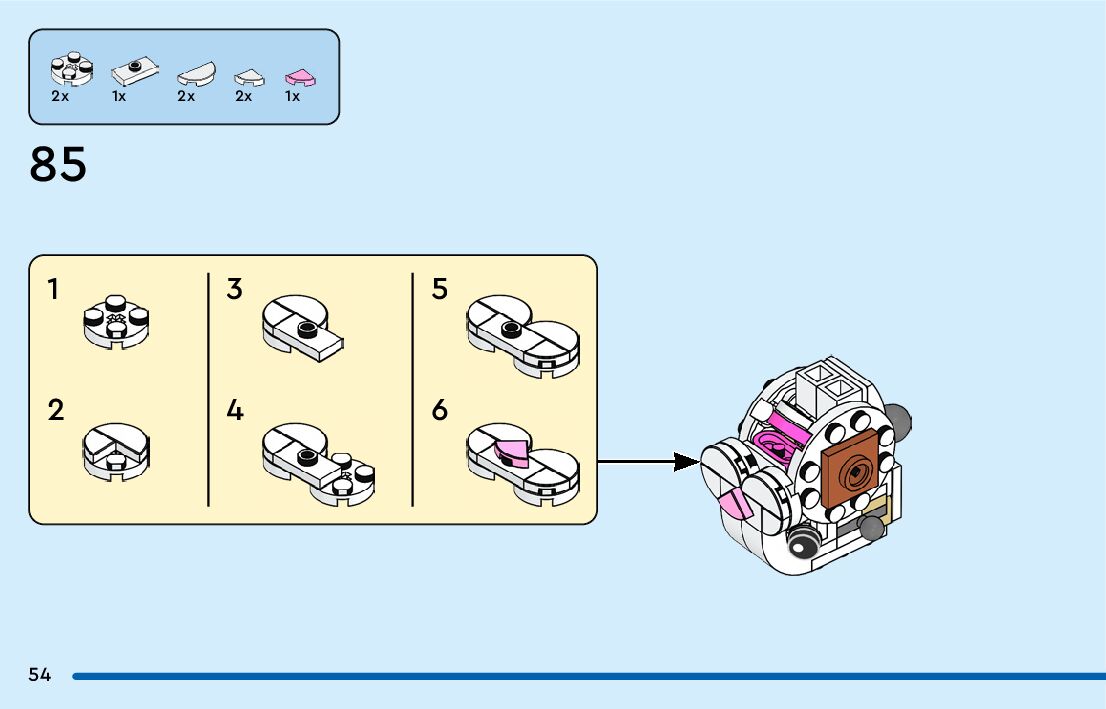 2x 1x 2x 2x 1x

85

1

2

3

4

5

6

54