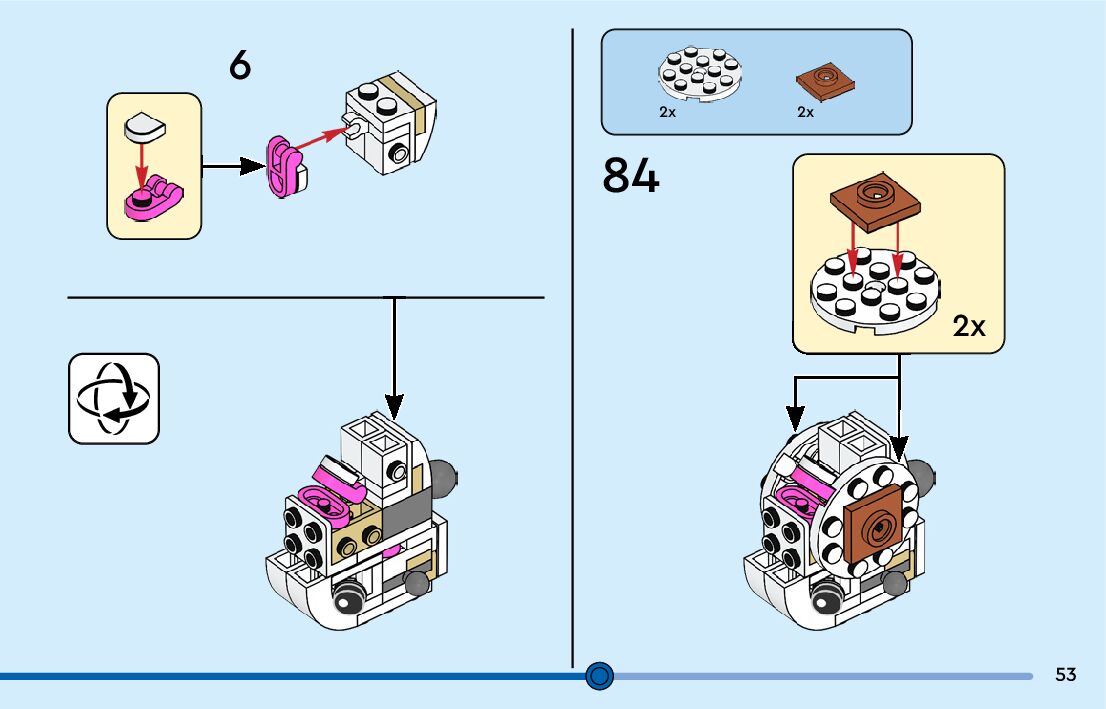 6

2x

2x

84

2x

53