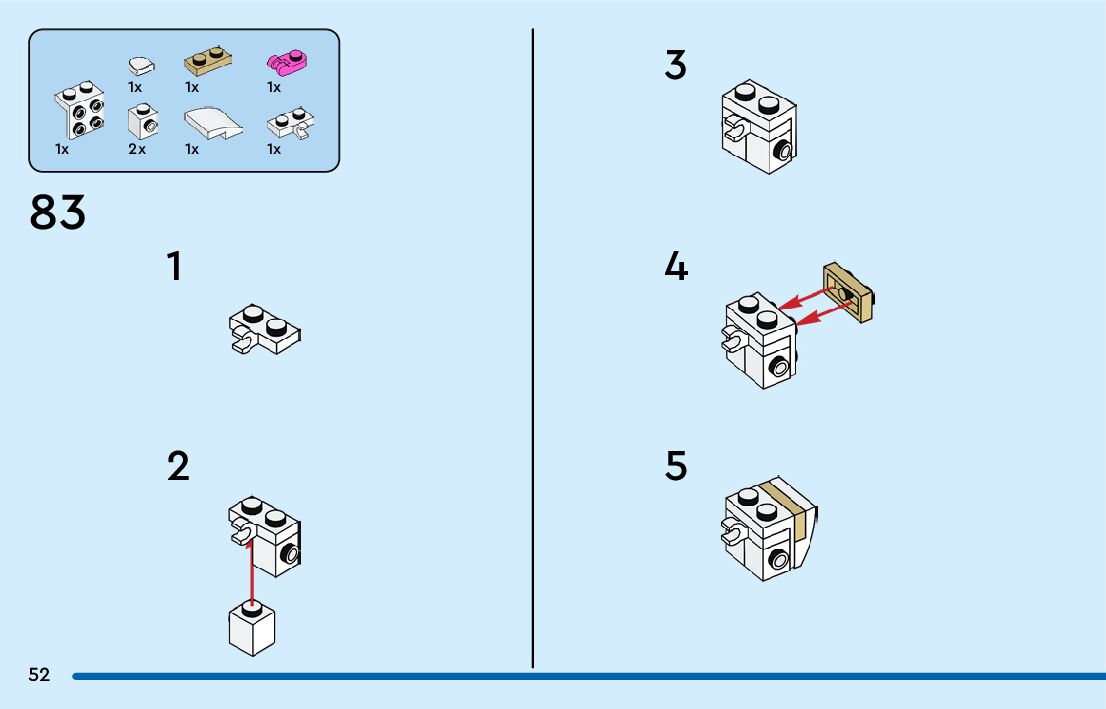 1x 1x 1x
1x 2x 1x 1x

83

1

2

3

4

5

52