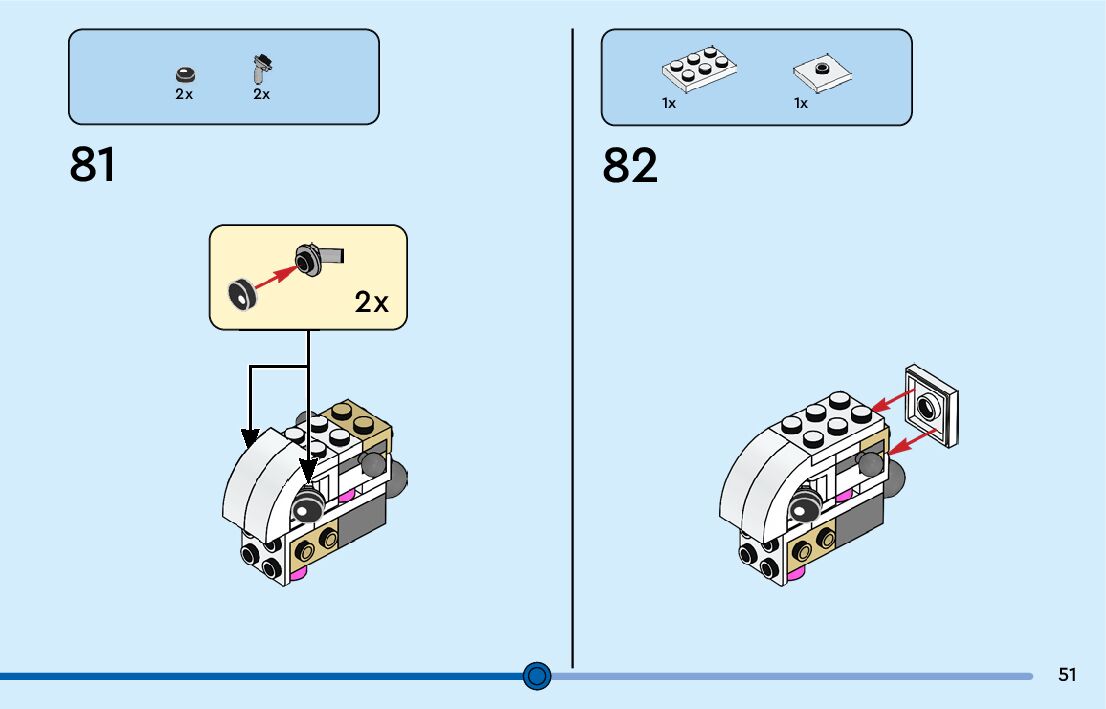 2x 2x

81

2x

1x 1x

82

51