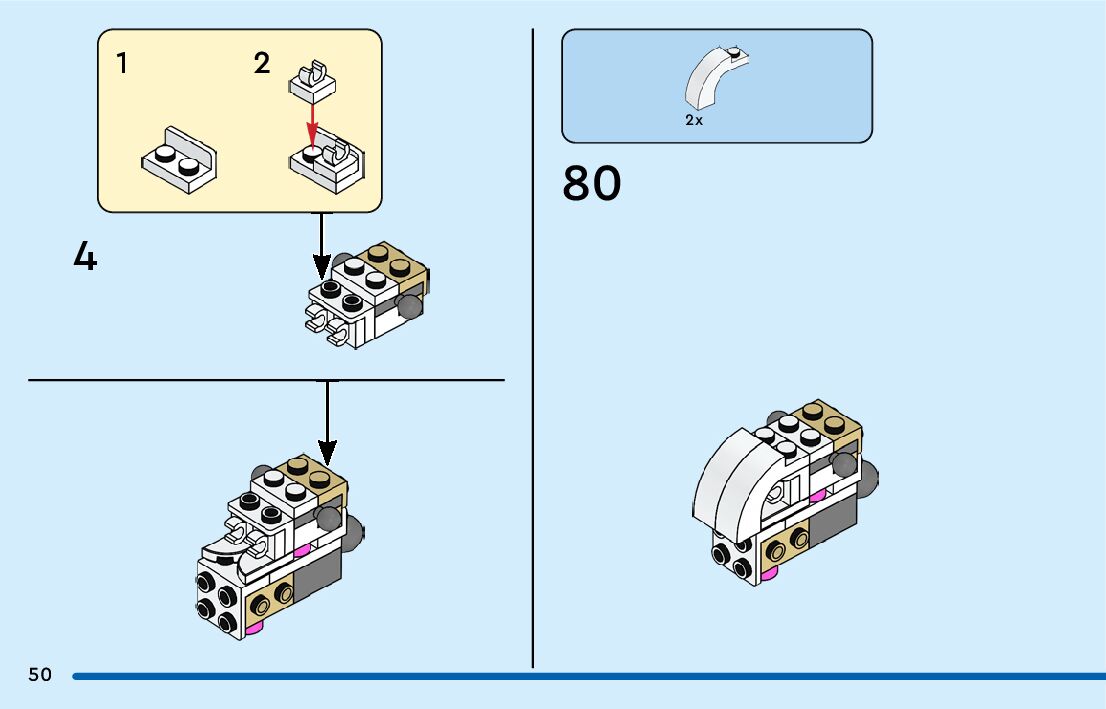 1
2

4

2x

80

50