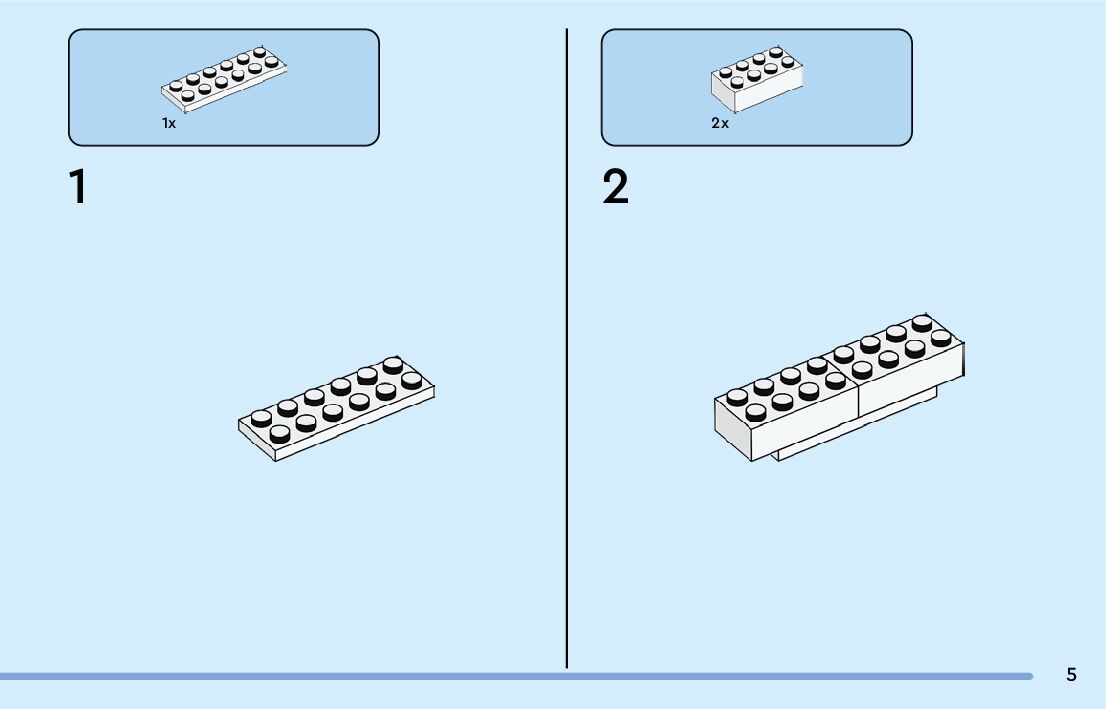 1x

1

2x

2

5