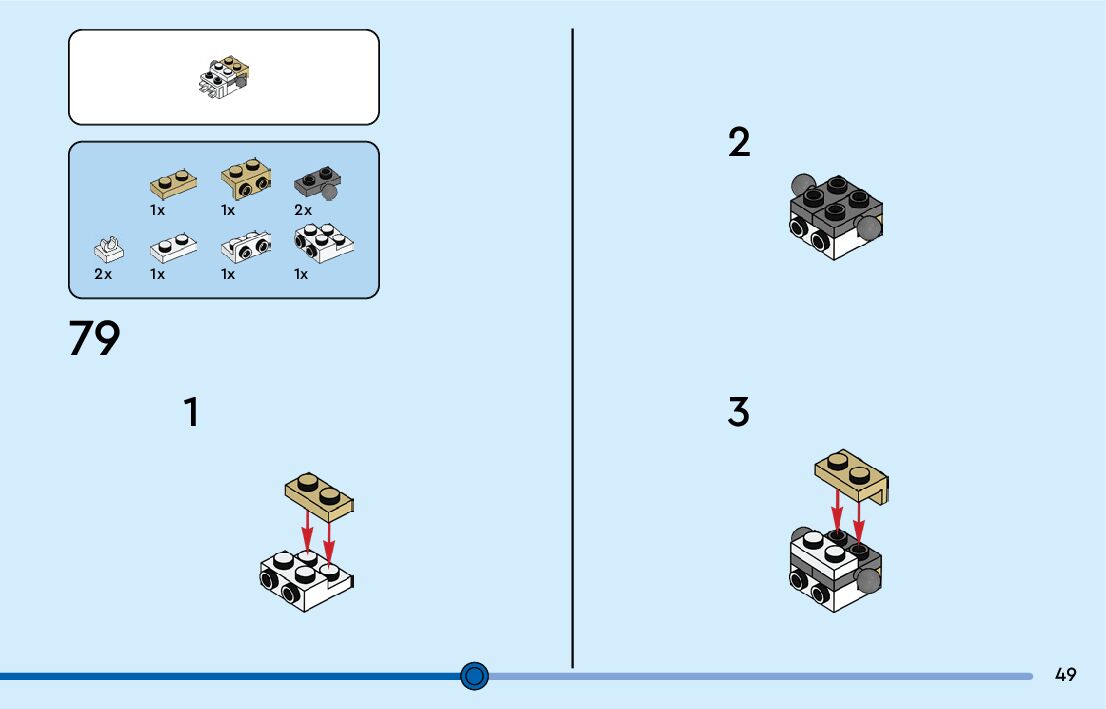 1x
1x
2x
2x
1x
1x
1x

79

1

2

3

49