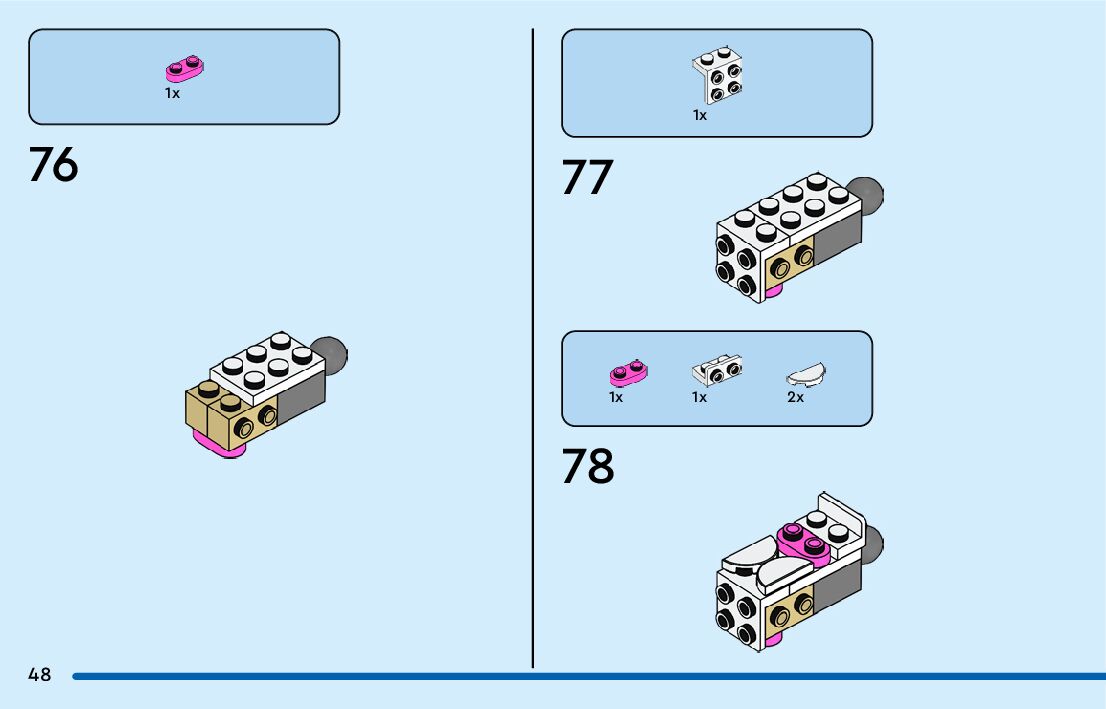 1x

76

1x

77

1x 1x 2x

78

48