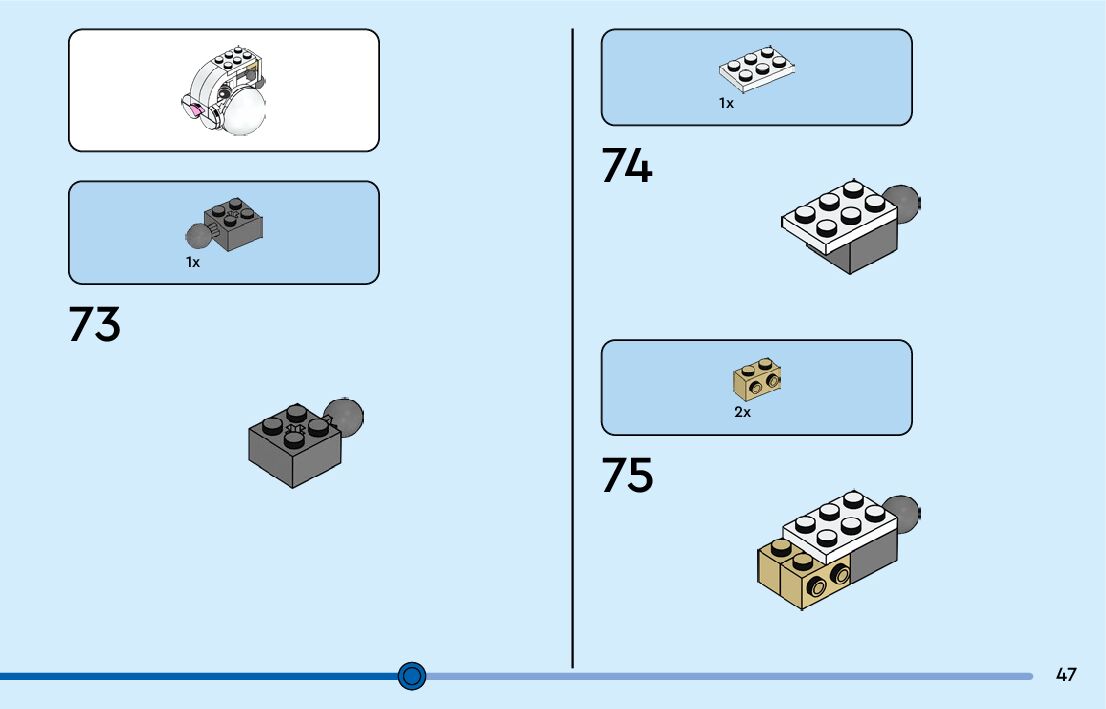 1x

73

1x

74

2x

75

47