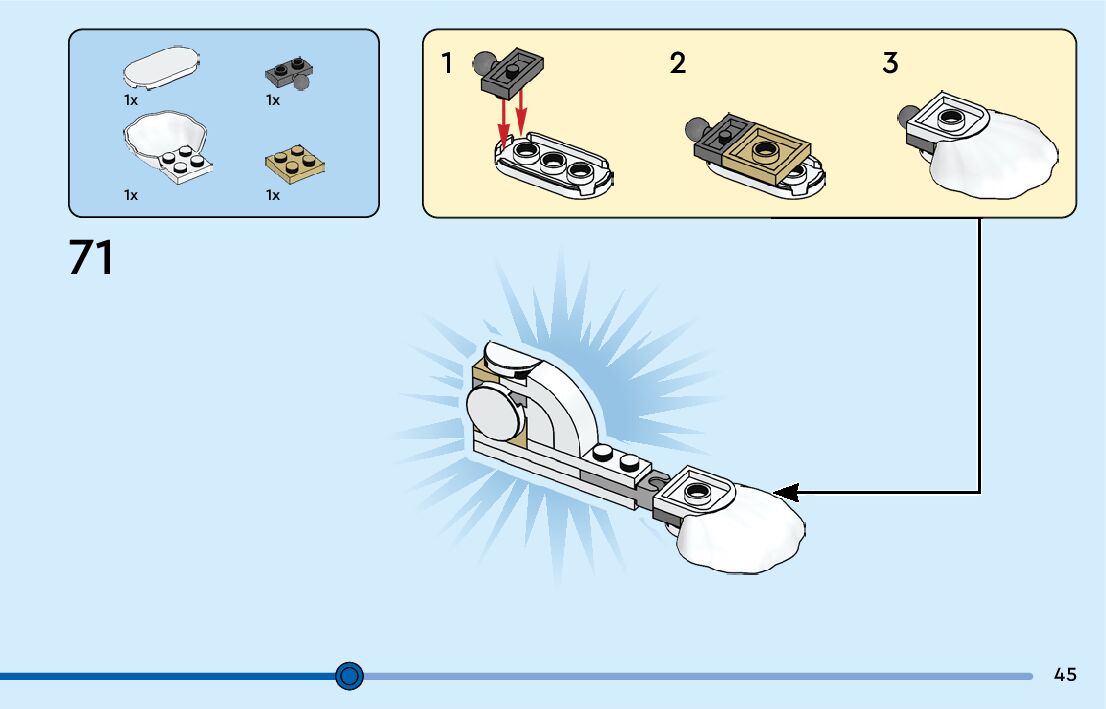 1x
1x
1x
1x

1
2
3

71

45