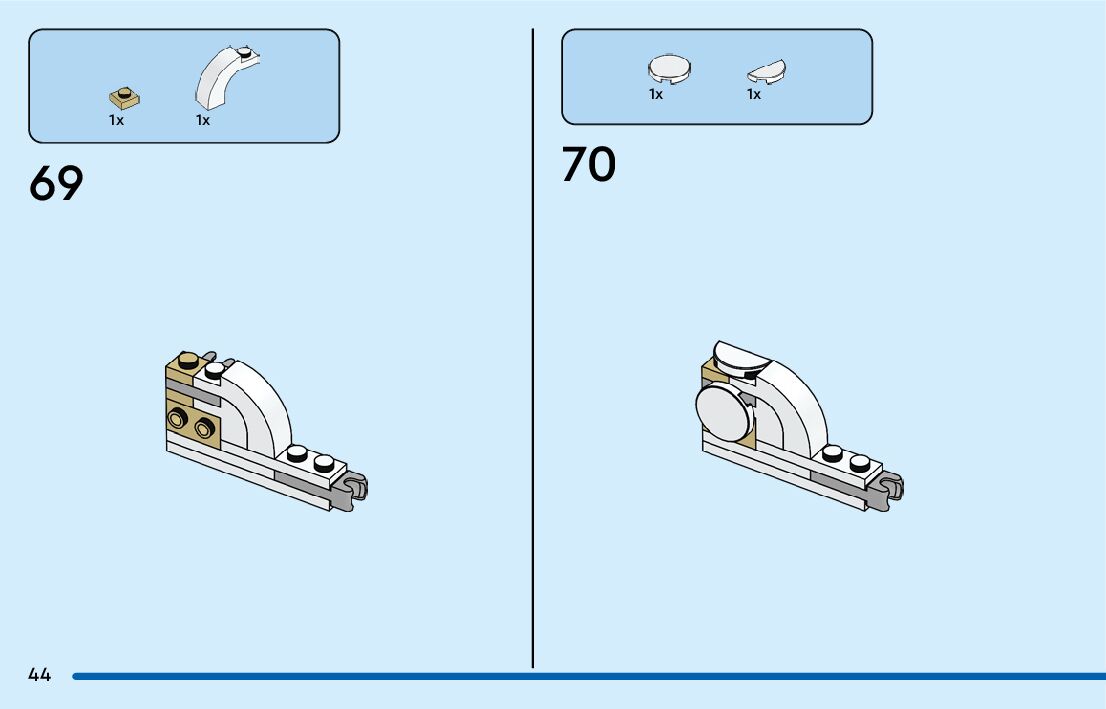 1x 1x

69

1x 1x

70

44