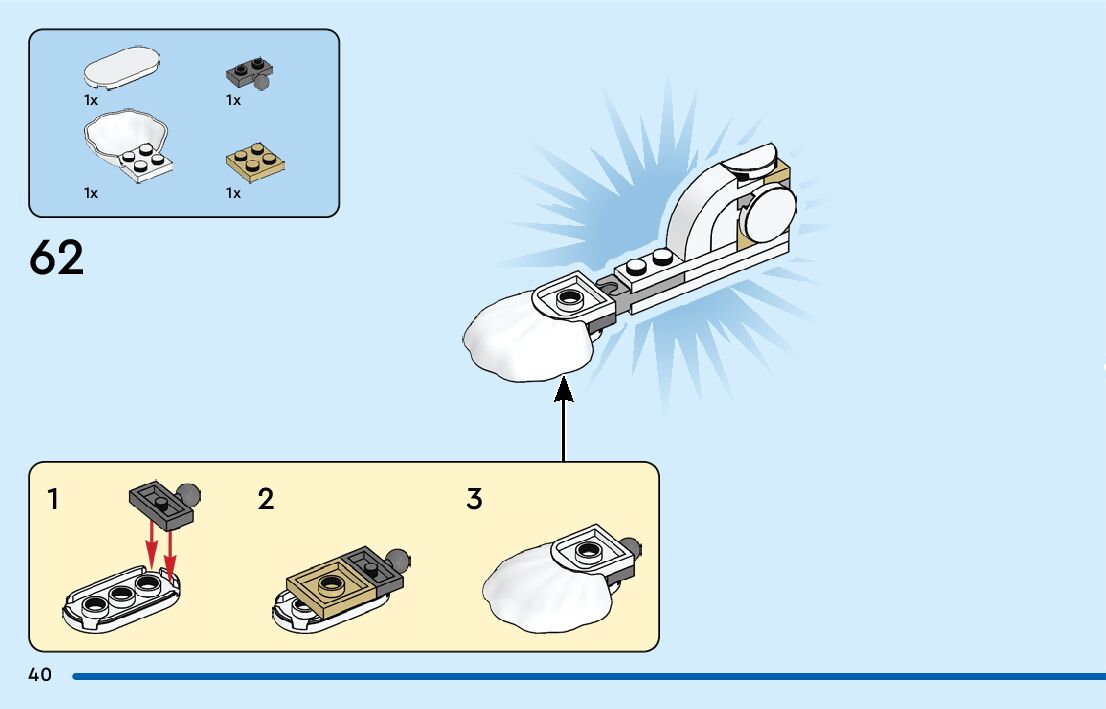 1x
1x
1x
1x

62

1
2
3

40