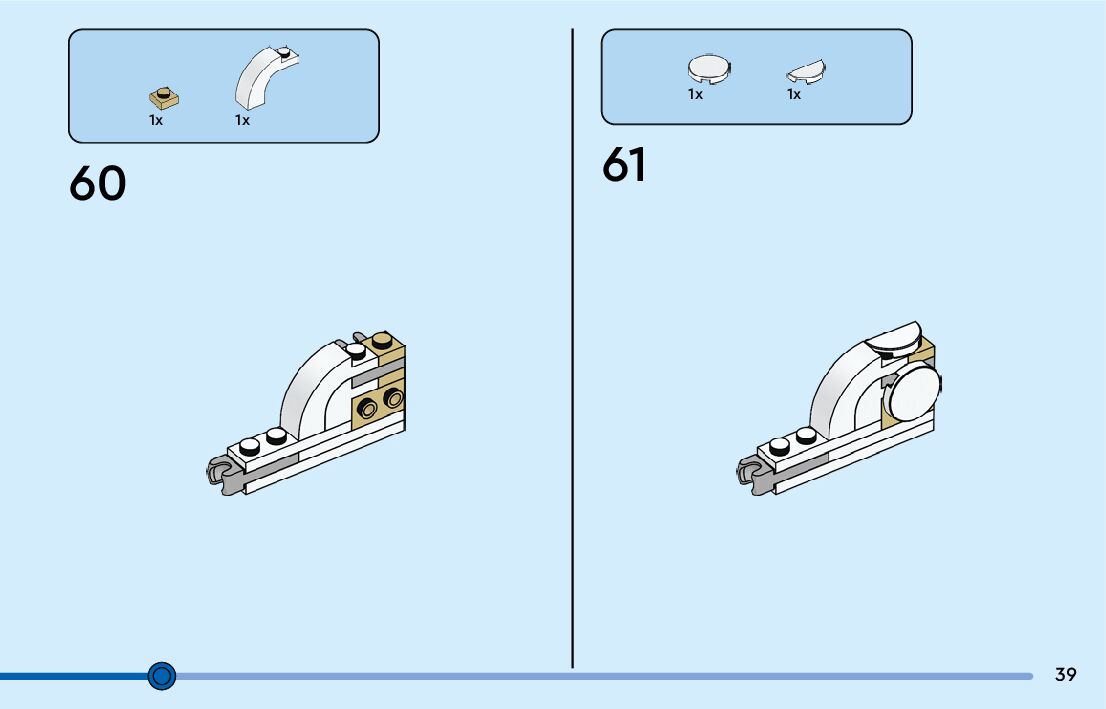 1x 1x

60

1x 1x

61

39