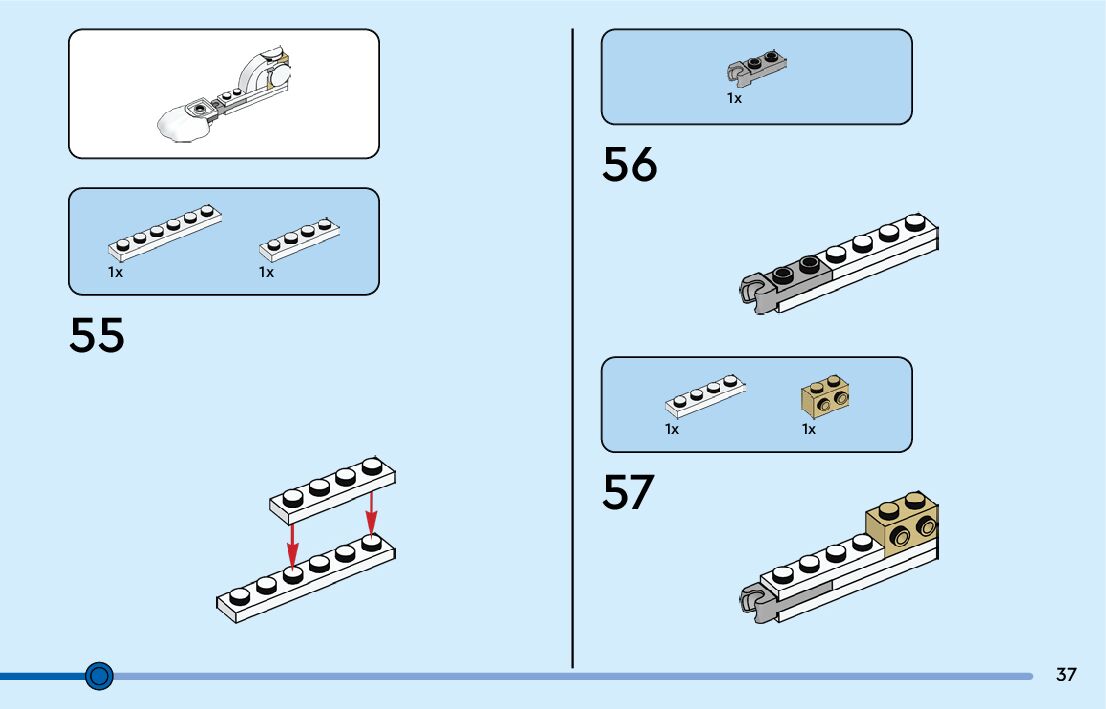 1x

1x

55

1x

56

1x

1x

57

37