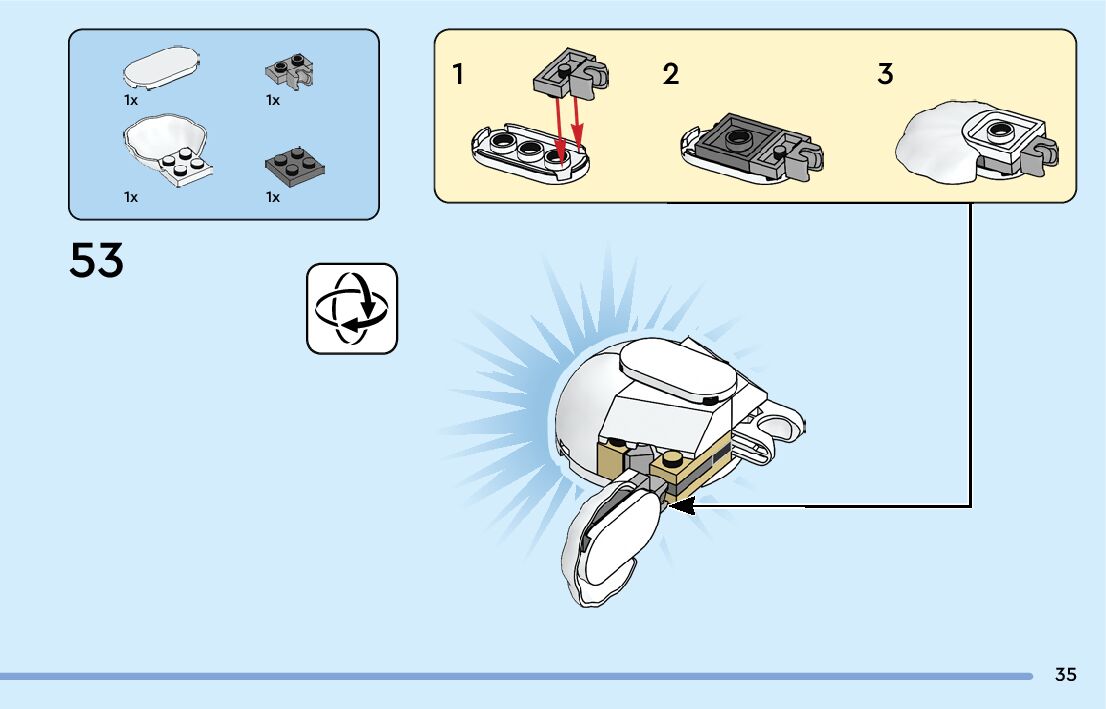 1x
1x
1x
1x

53

1
2
3

35