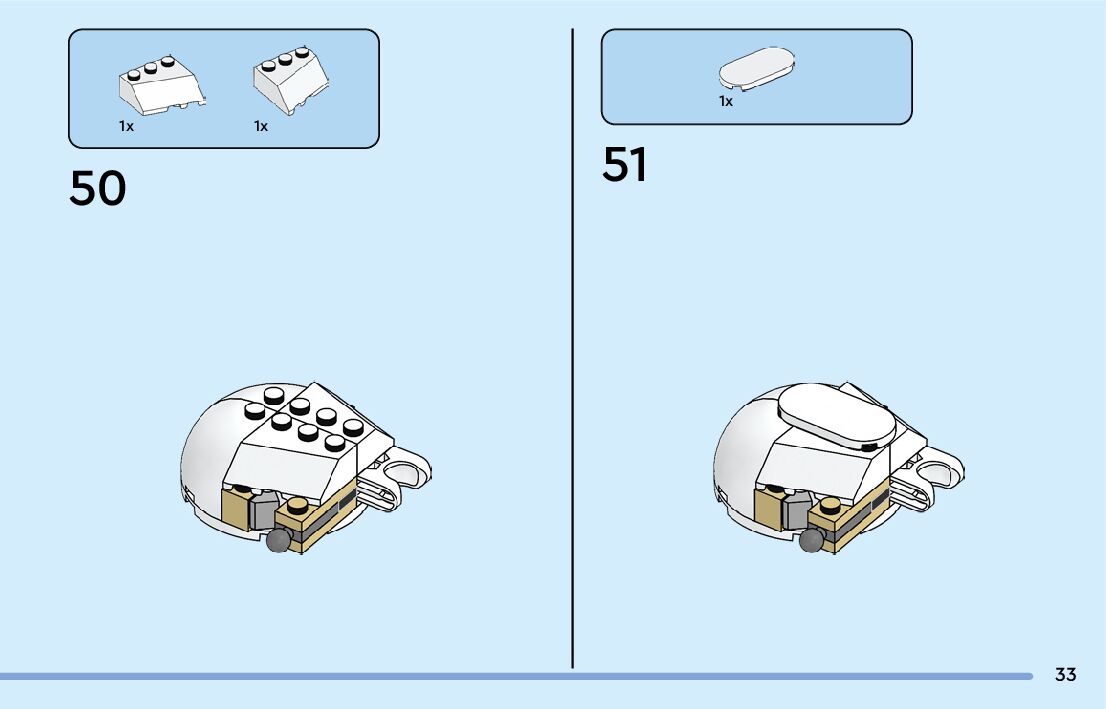 1x 1x

50

1x

51

33