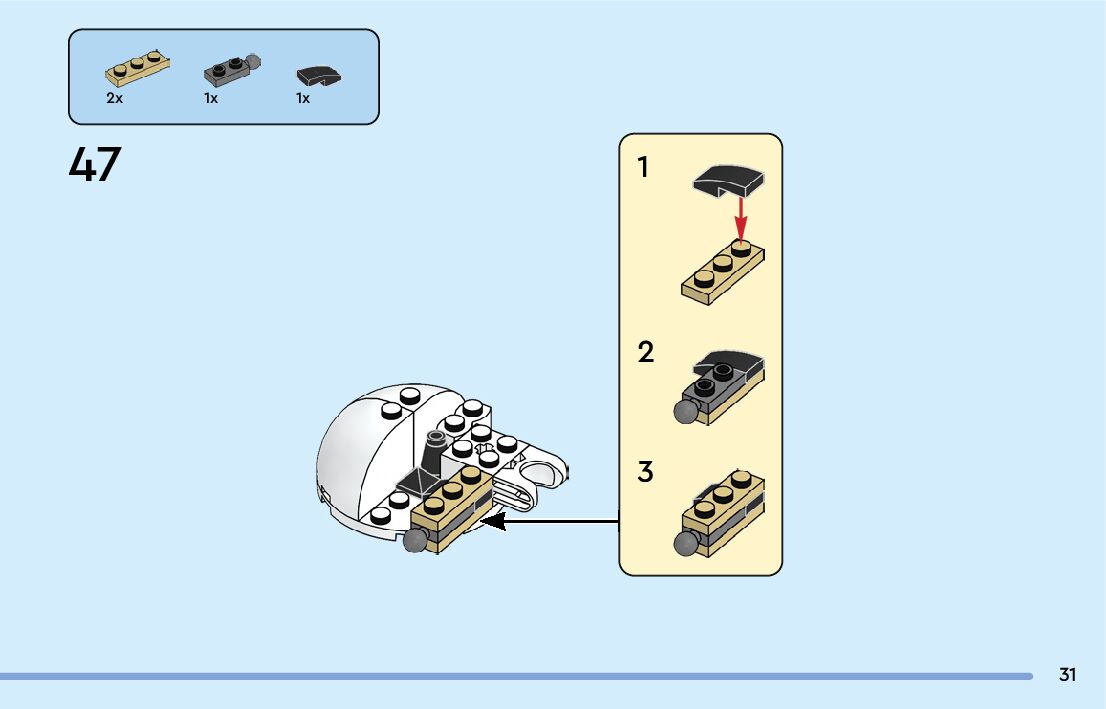 2x 1x 1x

47

1

2

3

31