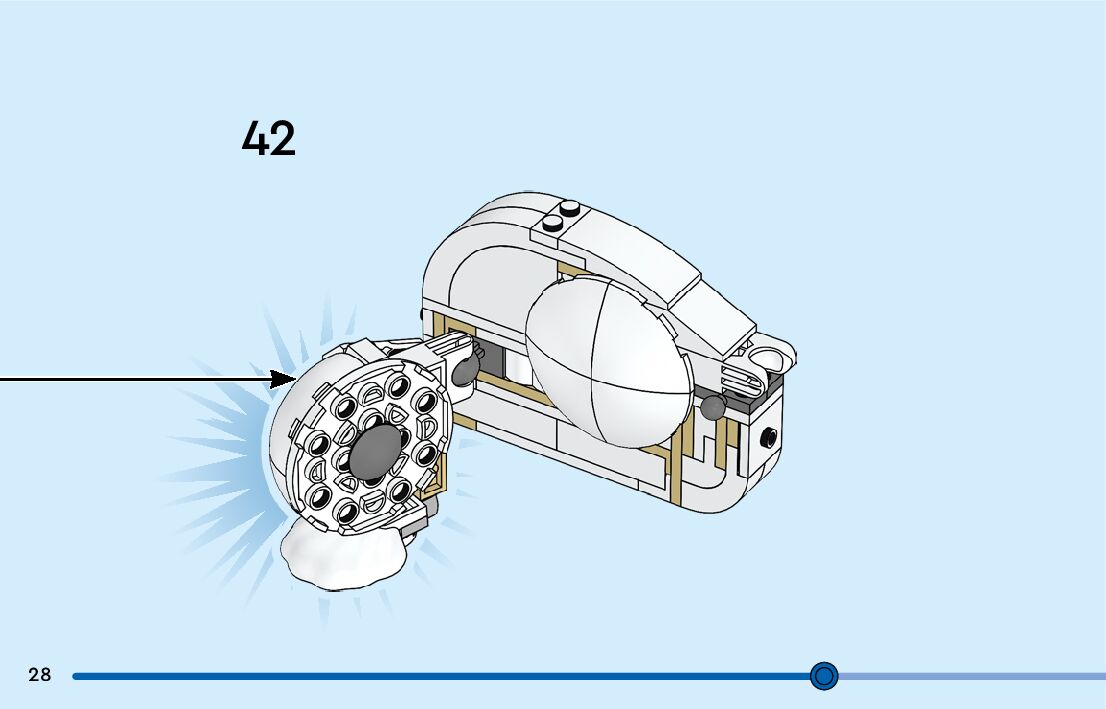 42

28