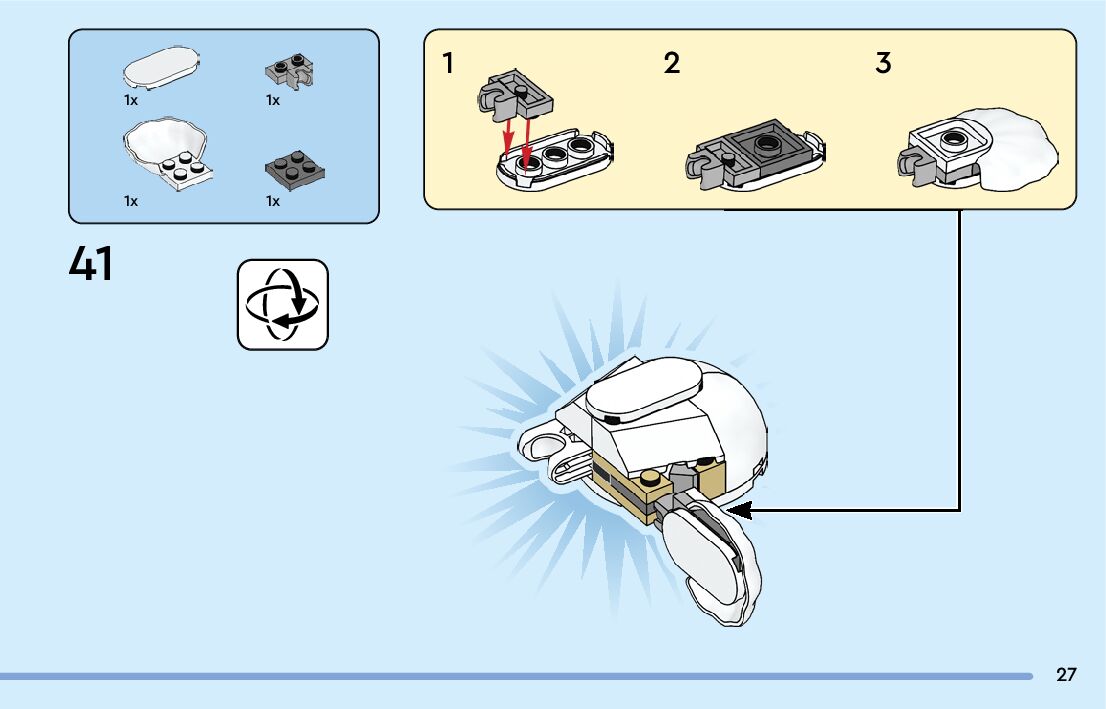 1x
1x
1x
1x

41

1
2
3

27