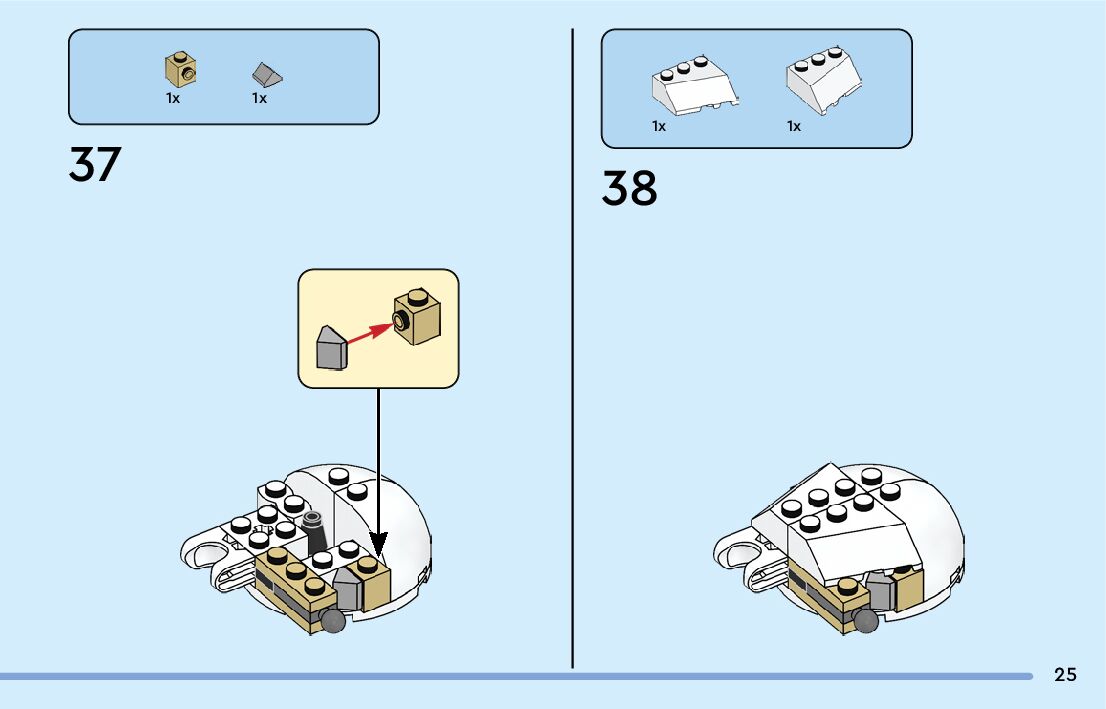 1x 1x

37

1x 1x

38

25