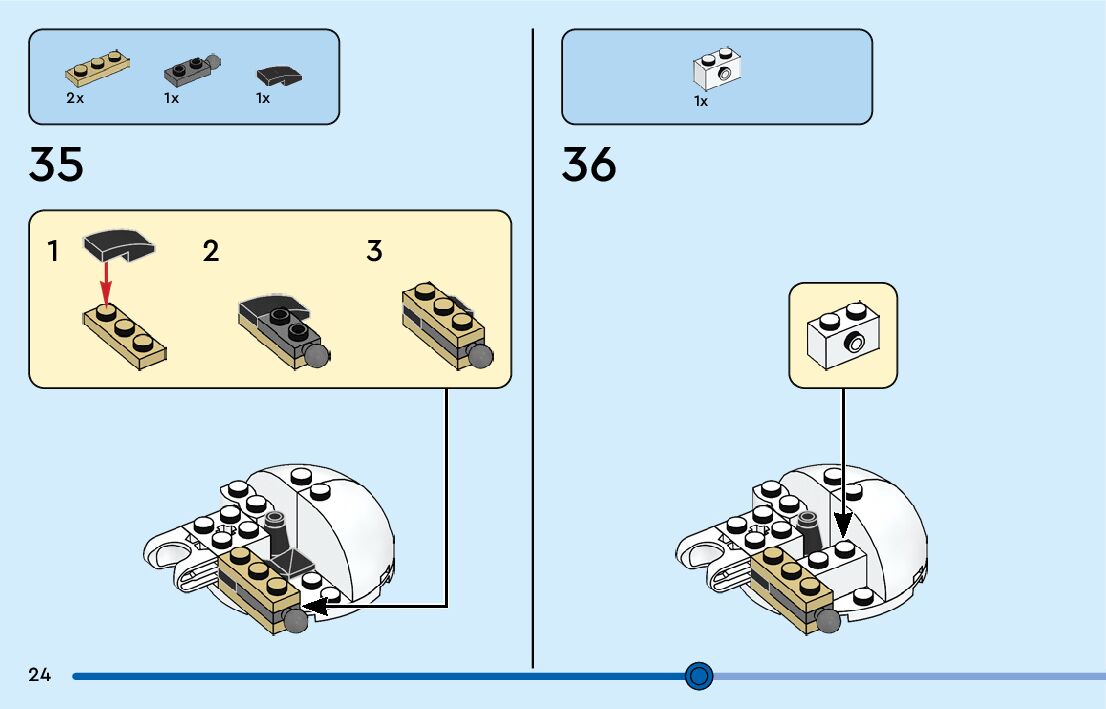 2x 1x 1x

35

1 2 3

1x

36

24