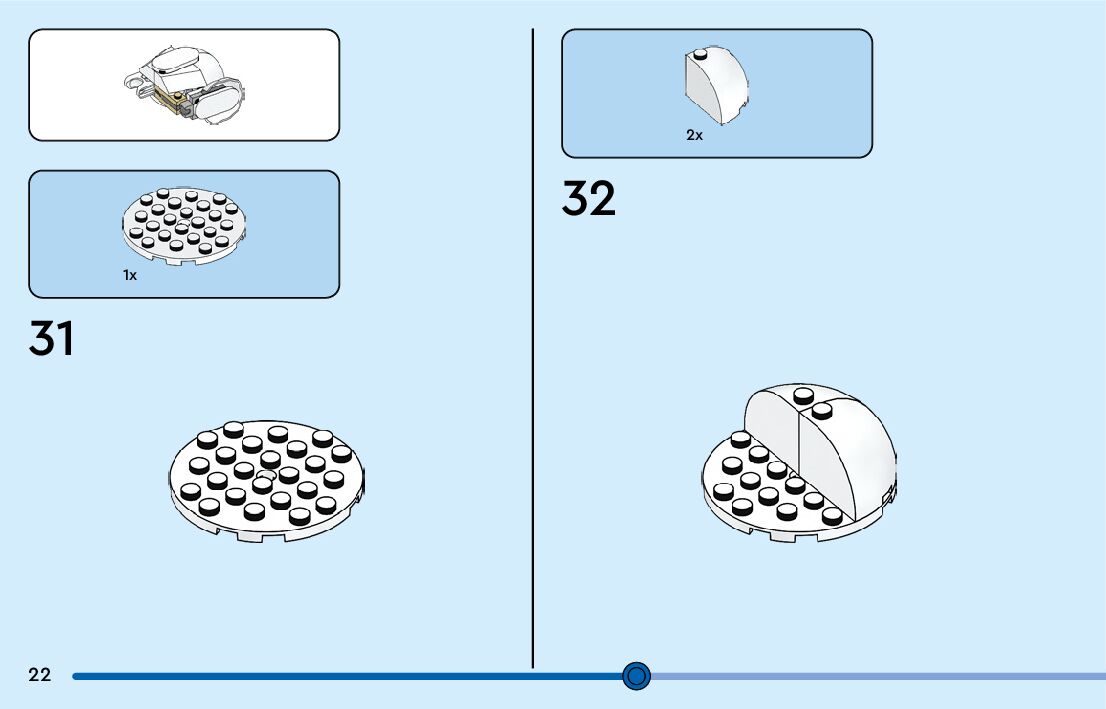 1x

31

2x

32

22