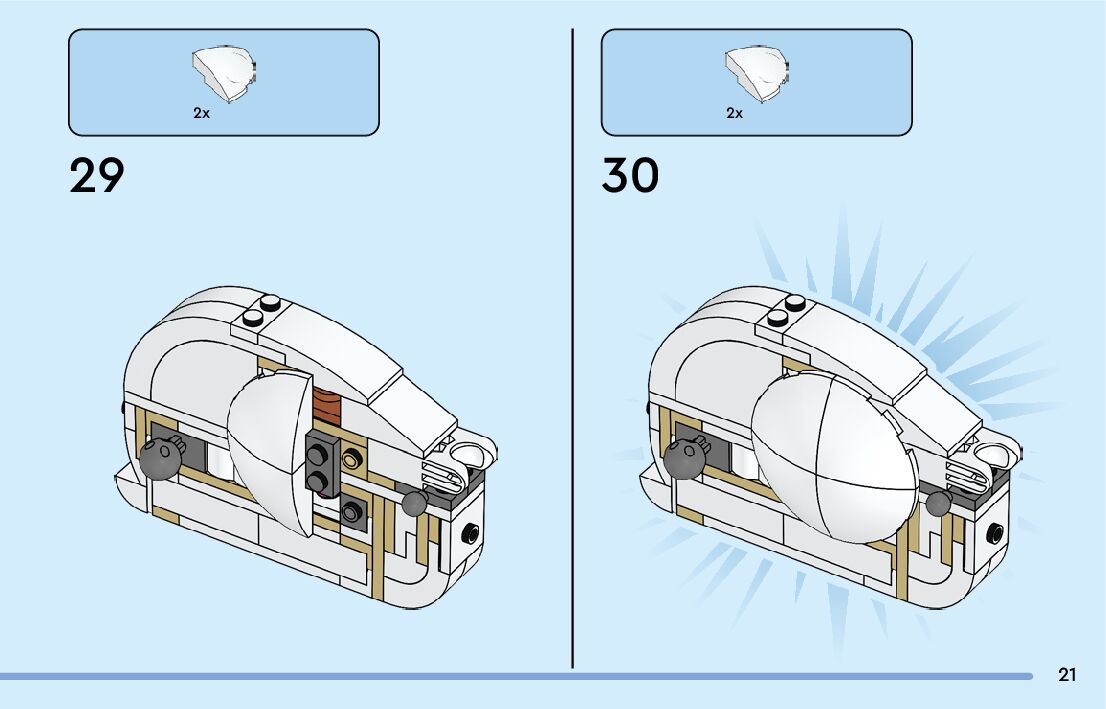 2x

29

2x

30

21