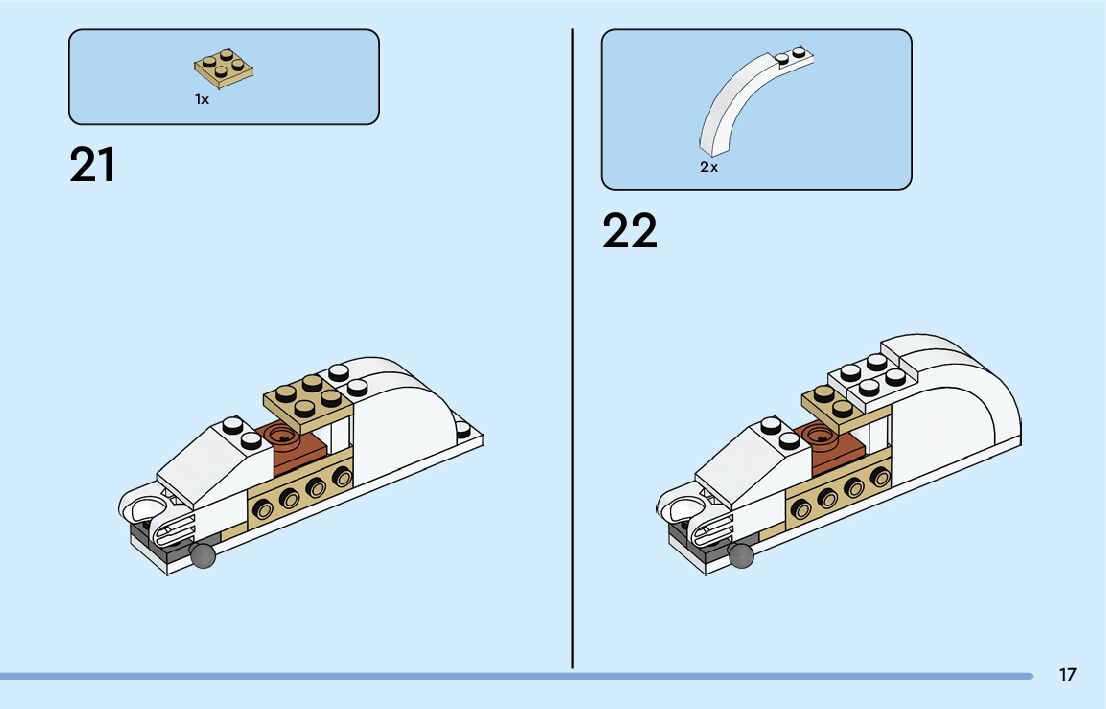 1x

21

2x

22

17