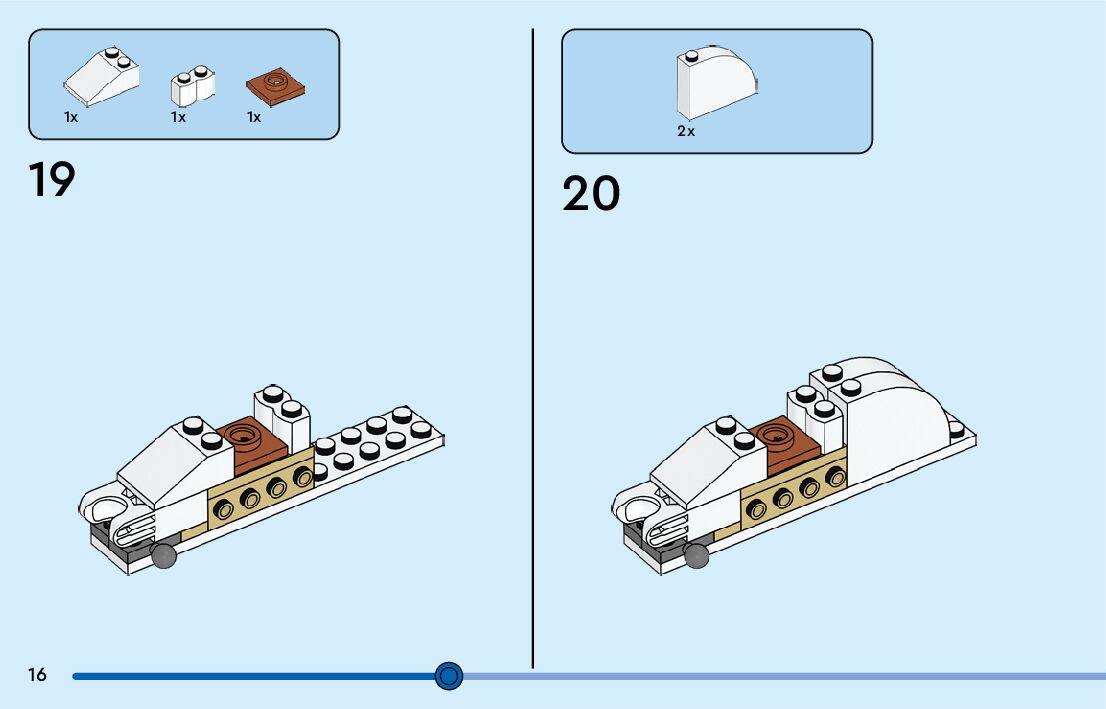 1x 1x 1x

19

2x

20

16