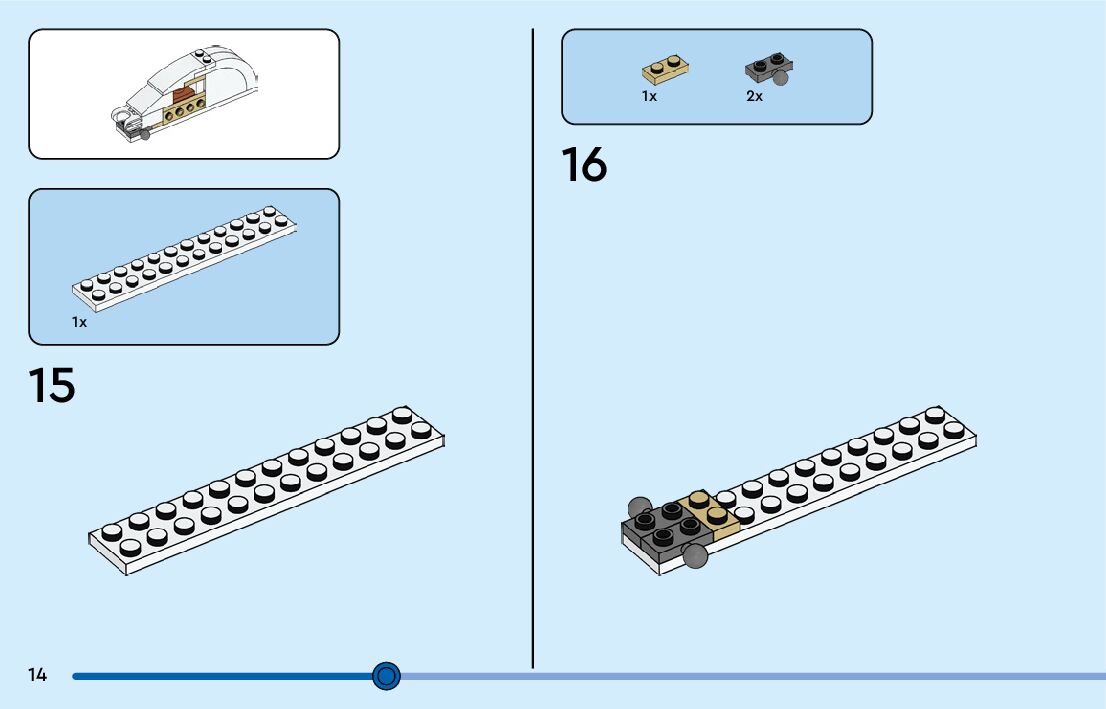 1x

15

1x

2x

16

14