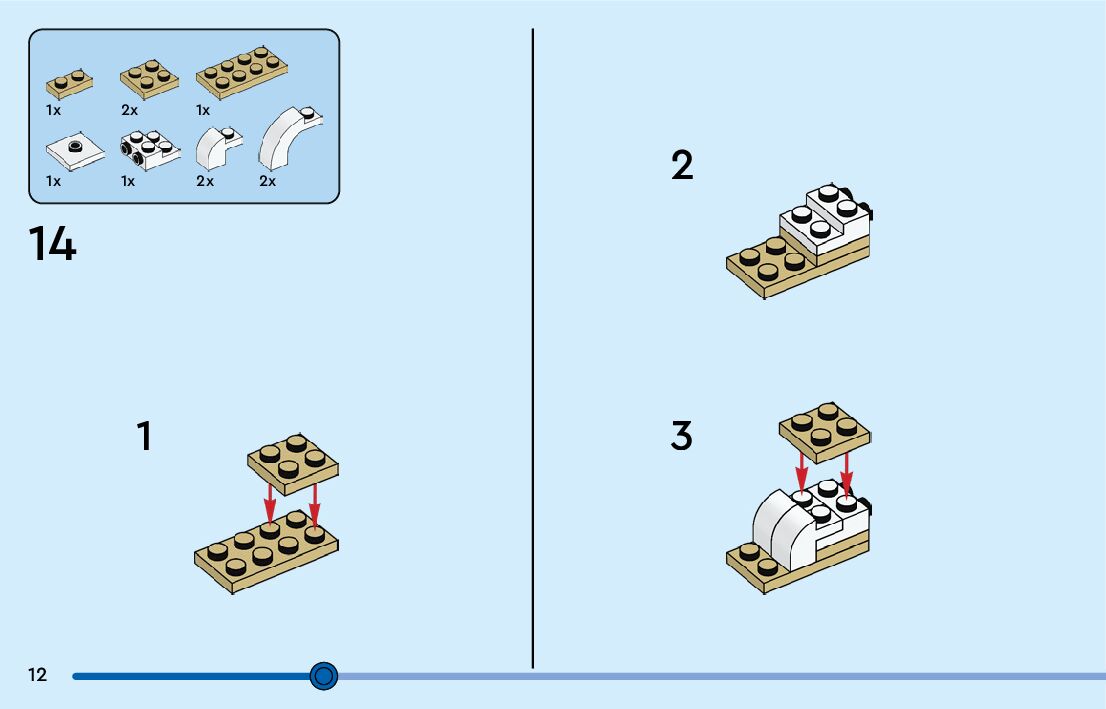 1x 2x 1x
1x 1x 2x 2x

14

1

2

3

12