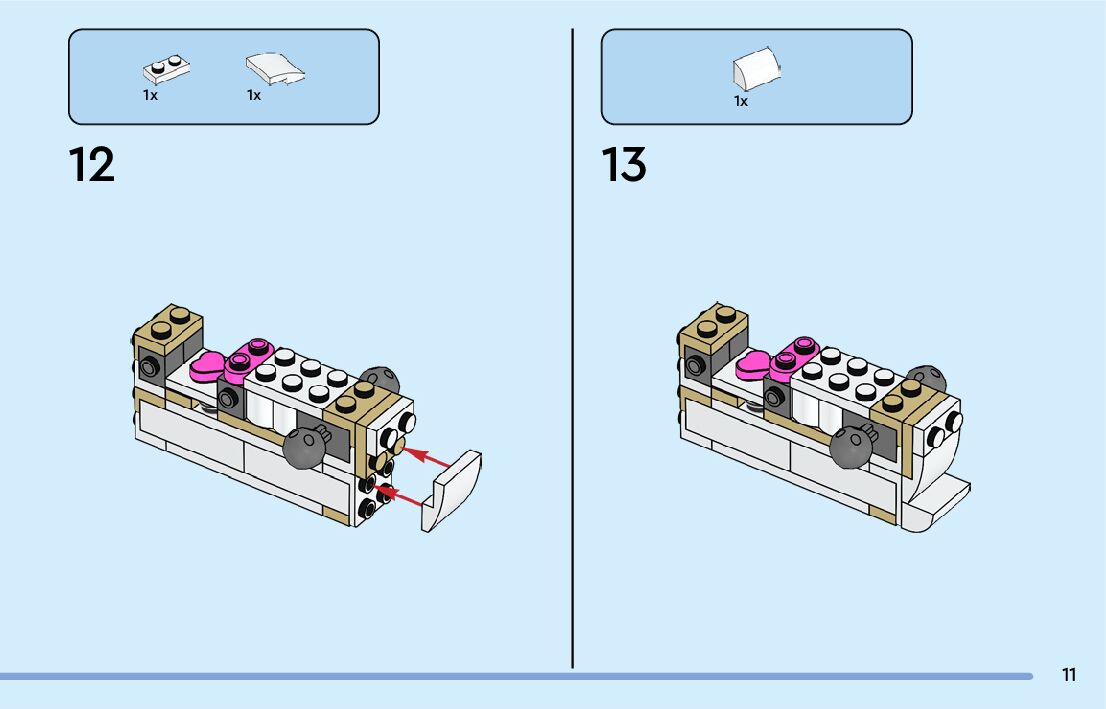 1x 1x

12

1x

13

11