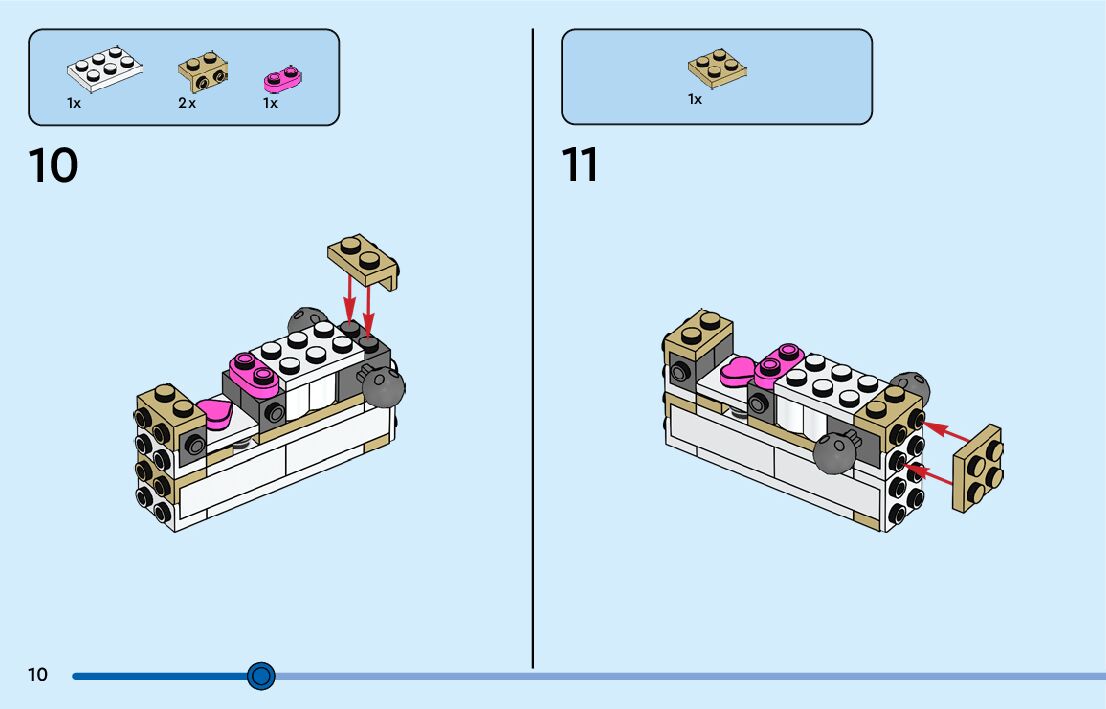 1x
2x
1x

10

1x

11

10