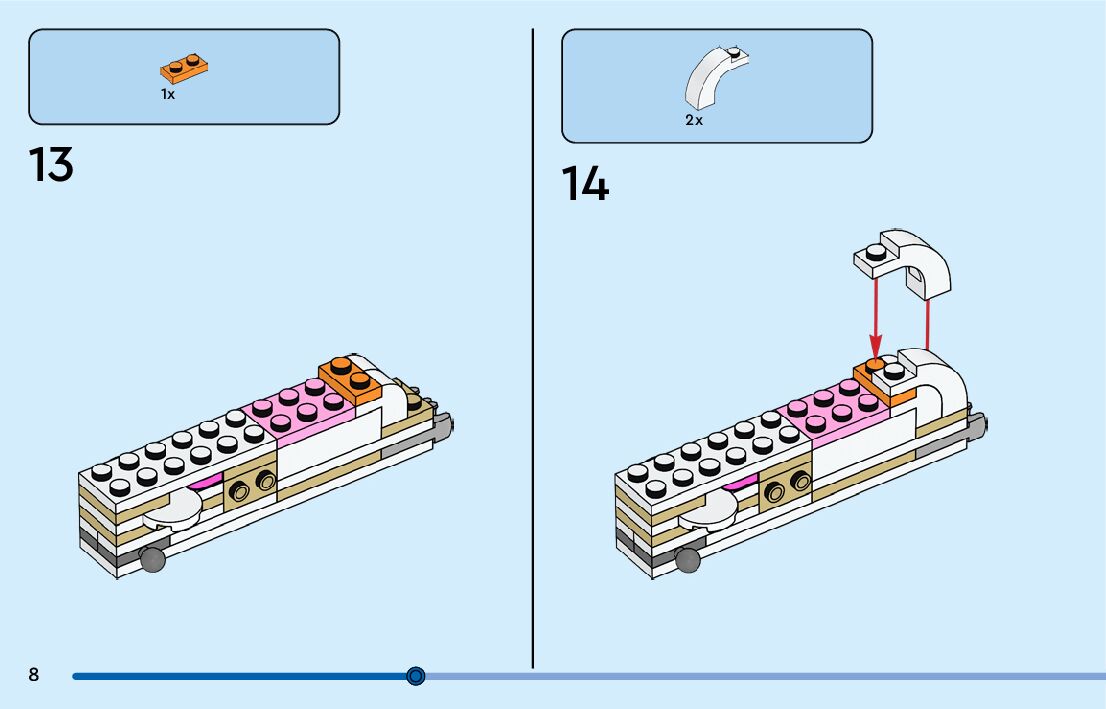 1x

13

2x

14

8