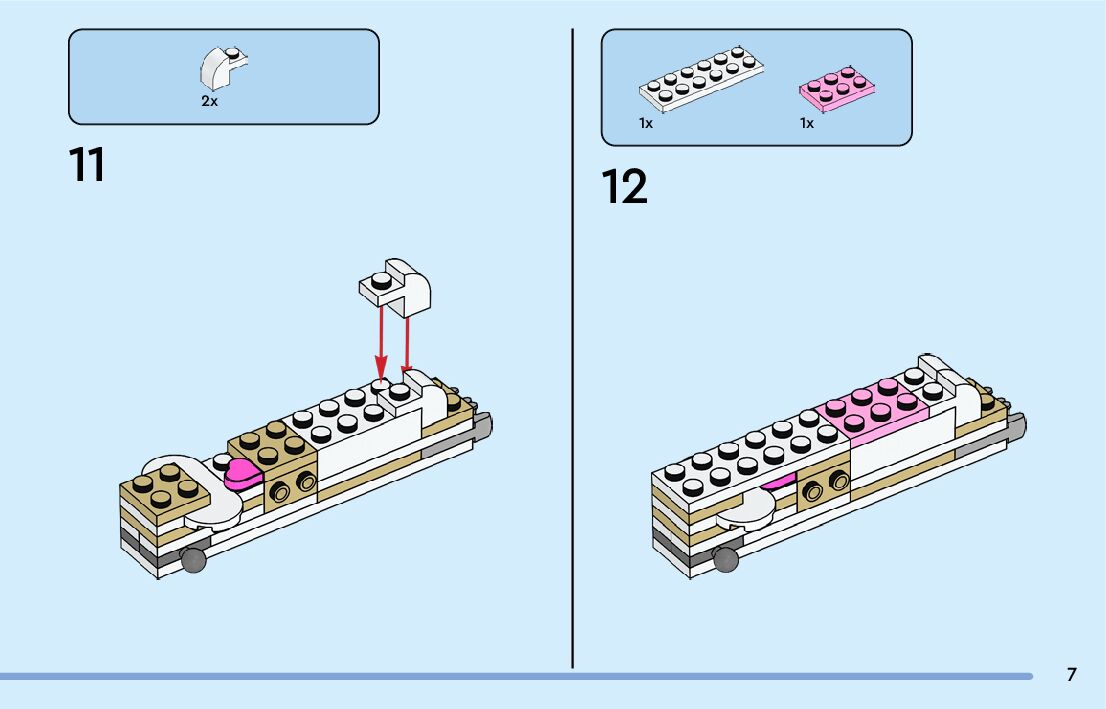 2x

11

1x

1x

12

7