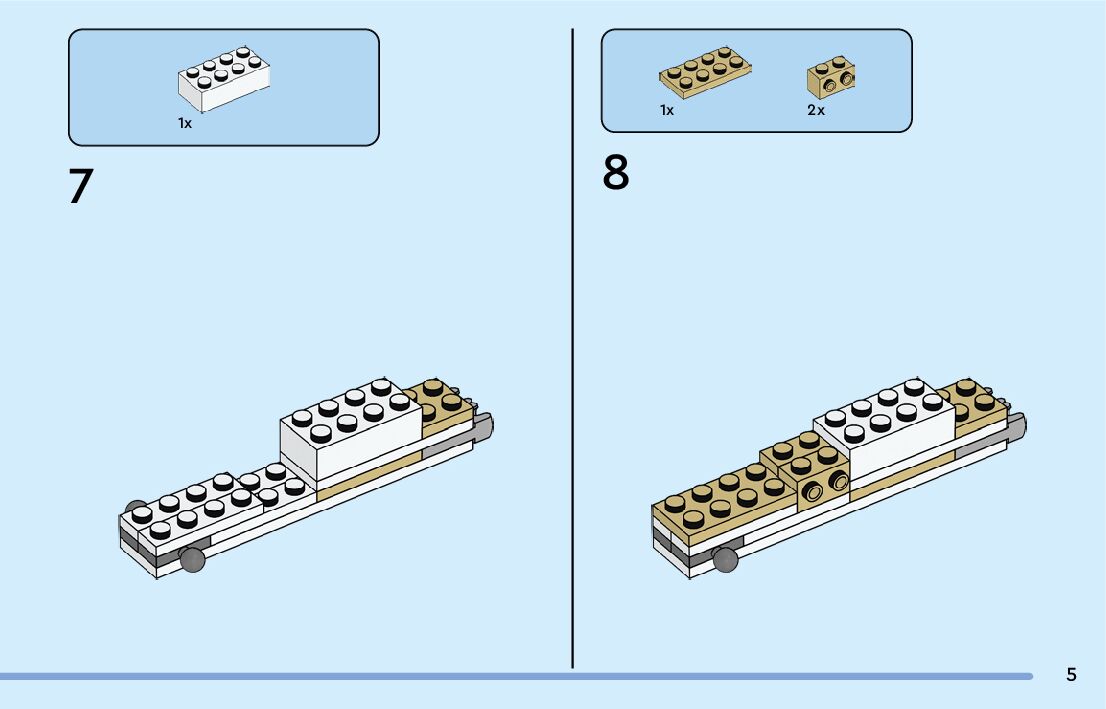 1x

7

1x

2x

8

5